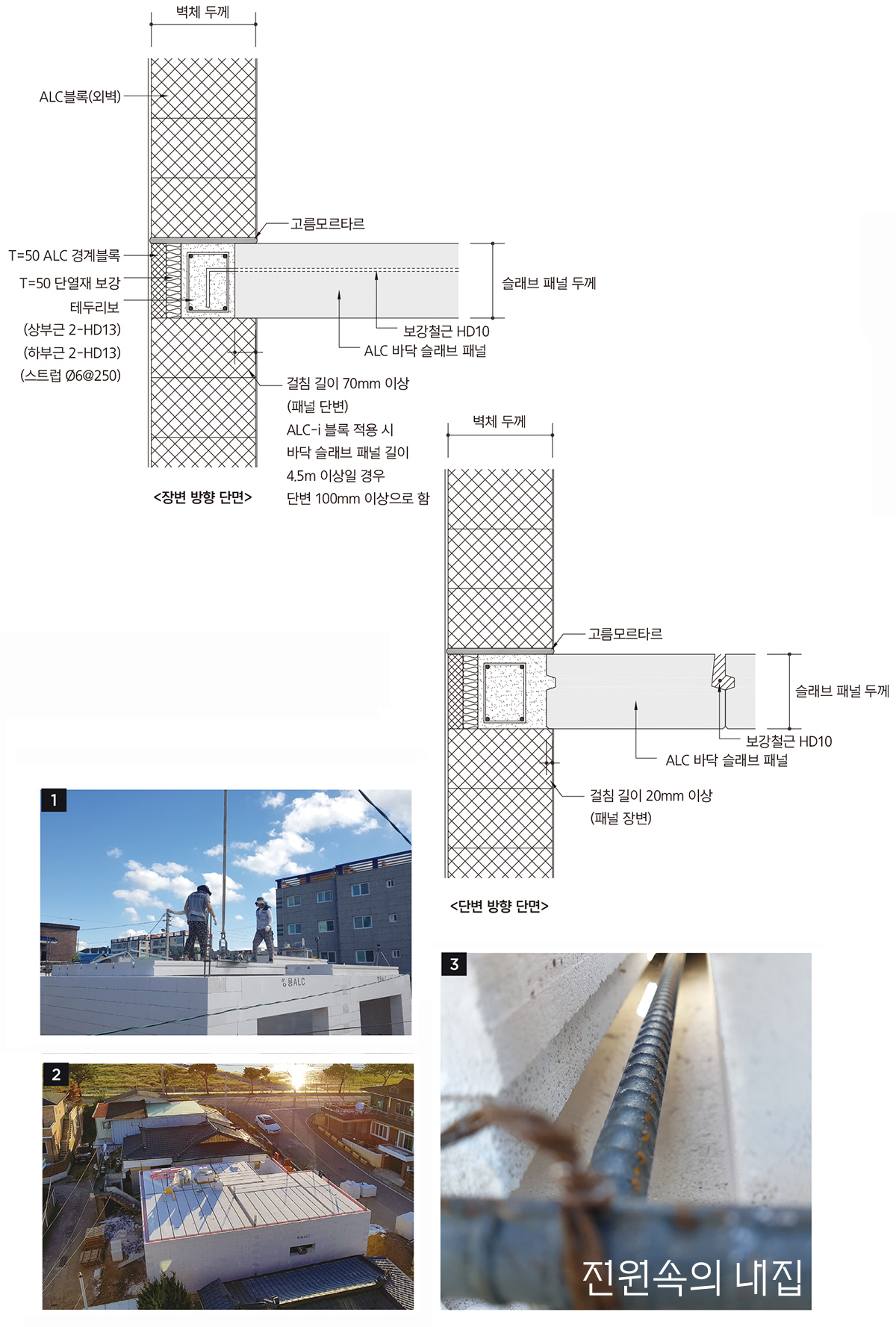 벽체 두께

ALC블록(외벽)

고름모르타르

T=50 ALC 경계블록
T=50 단열재 보강
테두리보
(상부근 2-HD13)
(하부근 2-HD13)
(스트럽 Ø6@250)

슬래브 패널 두께

보강철근 HD10
ALC 바닥 슬래브 패널

걸침 길이 70mm 이상
(패널 단변)
ALC-i 블록 적용 시
바닥 슬래브 패널 길이
4.5m 이상일 경우
단변 100mm 이상으로 함

<장변 방향 단면>

벽체 두께

고름모르타르

슬래브 패널 두께

보강철근 HD10
ALC 바닥 슬래브 패널

걸침 길이 20mm 이상
(패널 장변)

<단변 방향 단면>

1

쌍용ALC

2

3

전원속의 내집