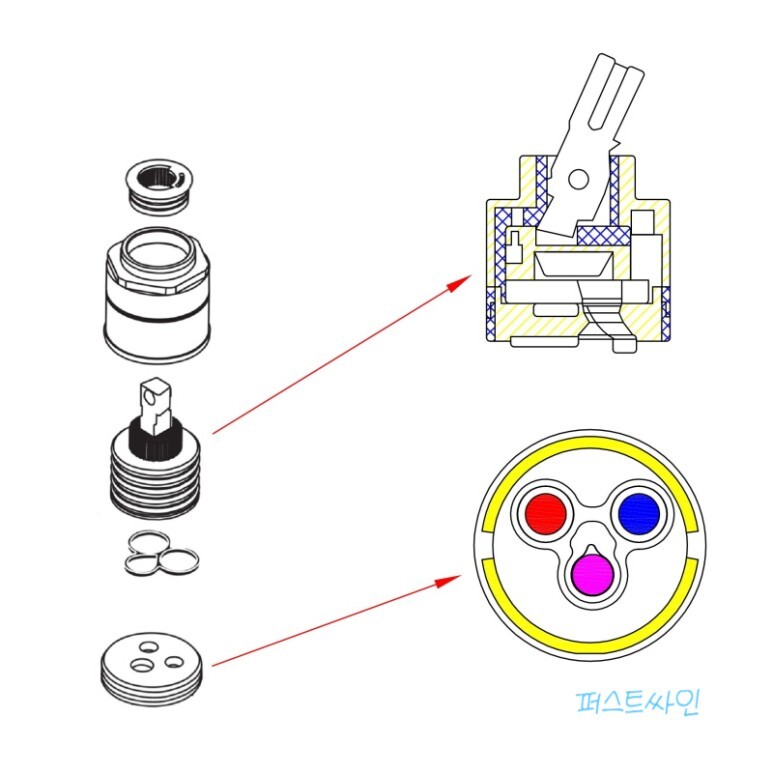 퍼스트싸인