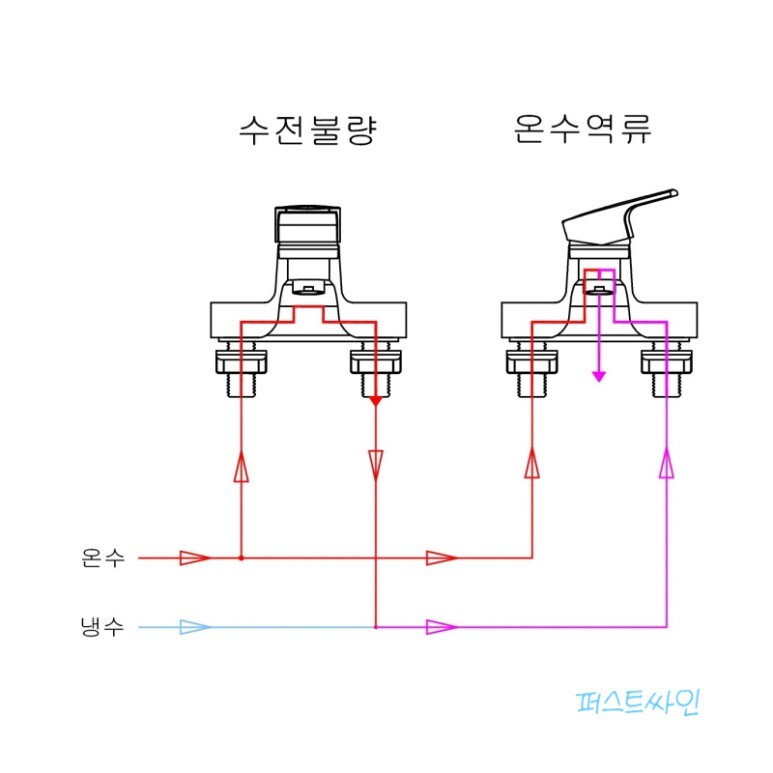 수전불량

온수역류

온수

냉수

퍼스트싸인