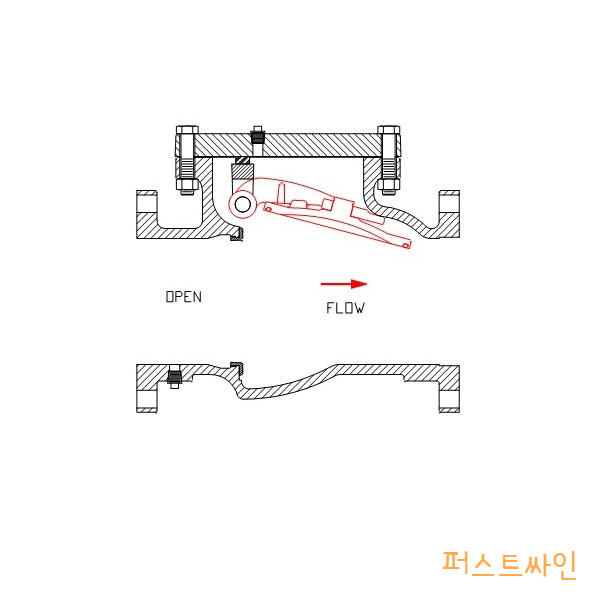 OPEN

FLOW

퍼스트싸인