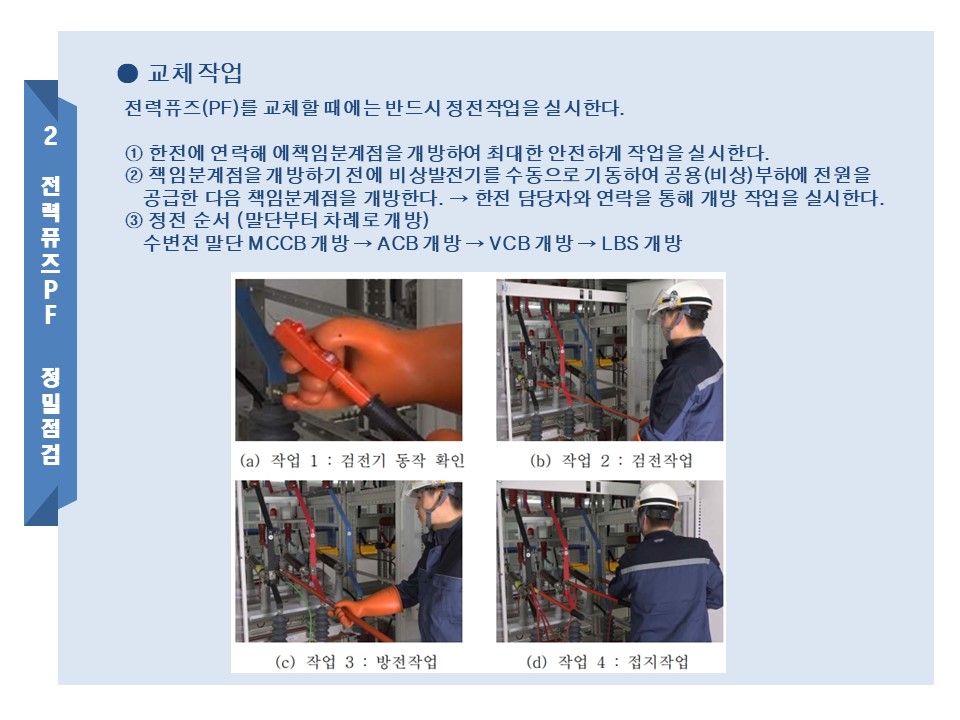 2 전력퓨즈PF 정밀점검

● 교체 작업

전력퓨즈(PF)를 교체할 때에는 반드시 정전작업을 실시한다.

① 한전에 연락해 에책임분계점을 개방하여 최대한 안전하게 작업을 실시한다.
② 책임분계점을 개방하기 전에 비상발전기를 수동으로 기동하여 공용(비상)부하에 전원을 공급한 다음 책임분계점을 개방한다. → 한전 담당자와 연락을 통해 개방 작업을 실시한다.
③ 정전 순서 (말단부터 차례로 개방)
수변전 말단 MCCB 개방 → ACB 개방 → VCB 개방 → LBS 개방

(a) 작업 1 : 검전기 동작 확인

(b) 작업 2 : 검전작업

(c) 작업 3 : 방전작업

(d) 작업 4 : 접지작업