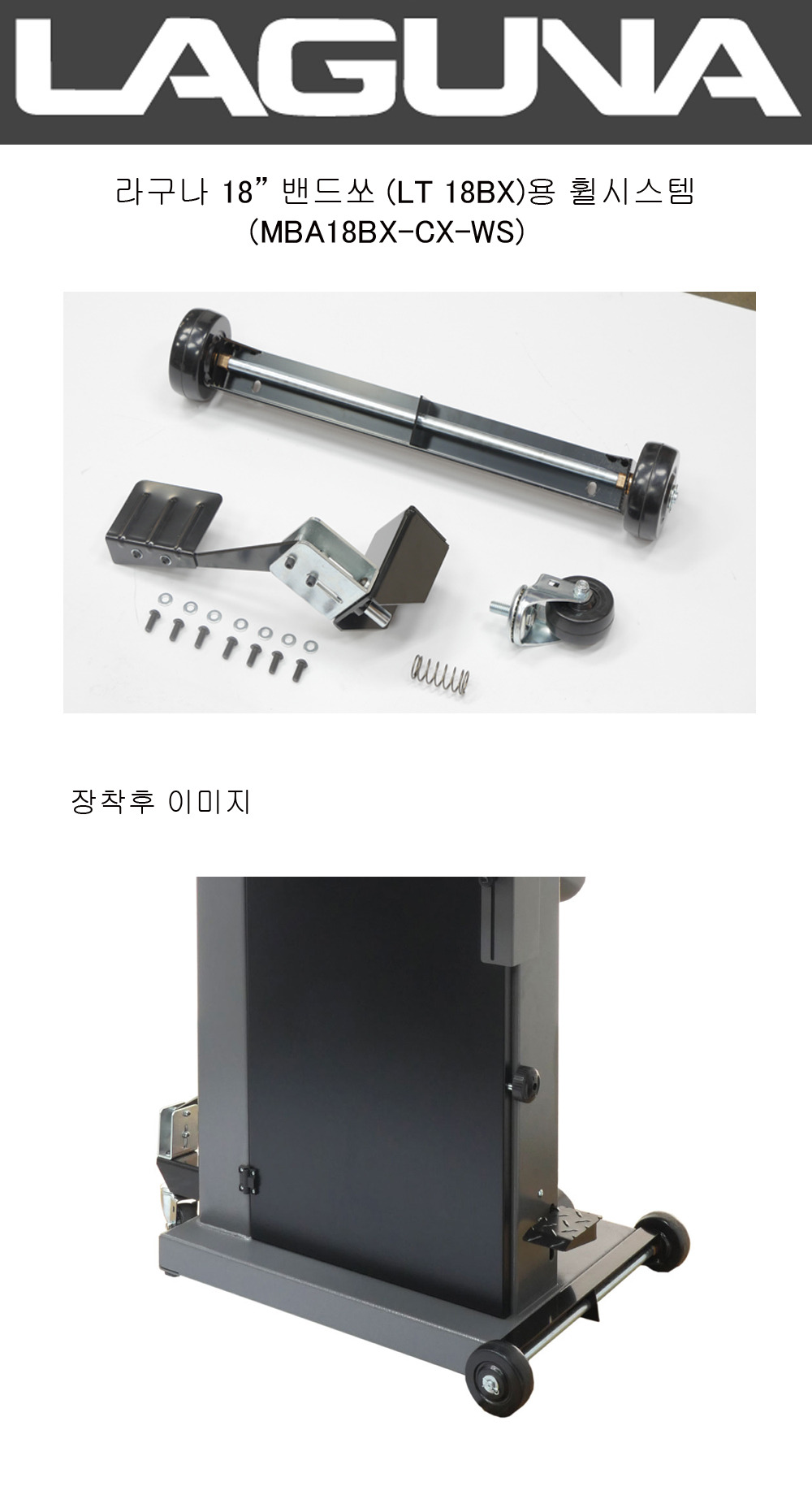 LAGUNA

라구나 18” 밴드쏘 (LT 18BX)용 휠시스템
(MBA18BX-CX-WS)

장착후 이미지