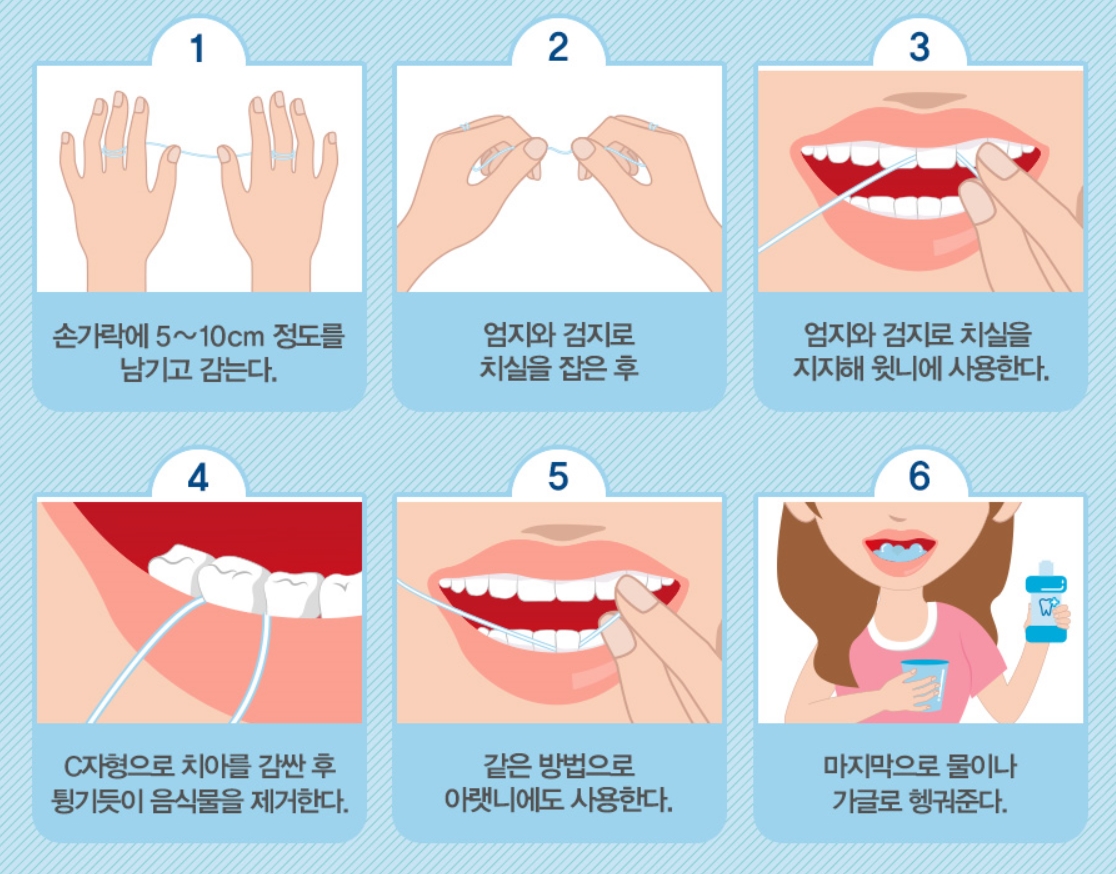 1

손가락에 5~10cm 정도를 남기고 감는다.

2

엄지와 검지로 치실을 잡은 후

3

엄지와 검지로 치실을 지지해 윗니에 사용한다.

4

C자형으로 치아를 감싼 후 튕기듯이 음식물을 제거한다.

5

같은 방법으로 아랫니에도 사용한다.

6

마지막으로 물이나 가글로 헹궈준다.