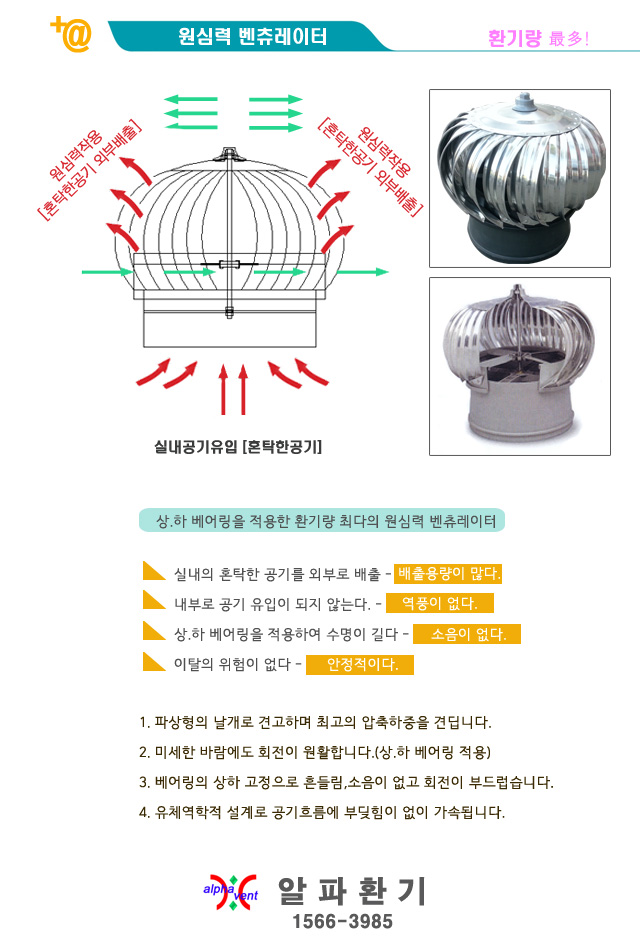 +@

원심력 벤츄레이터

환기량 最多!

원심력작용
[혼탁한공기 외부배출]

원심력작용
[혼탁한공기 외부배출]

실내공기유입 [혼탁한공기]

상.하 베어링을 적용한 환기량 최다의 원심력 벤츄레이터

실내의 혼탁한 공기를 외부로 배출 - 배출용량이 많다.

내부로 공기 유입이 되지 않는다. - 역풍이 없다.

상.하 베어링을 적용하여 수명이 길다 - 소음이 없다.

이탈의 위험이 없다 - 안정적이다.

1. 파상형의 날개로 견고하며 최고의 압축하중을 견딥니다.

2. 미세한 바람에도 회전이 원활합니다.(상.하 베어링 적용)

3. 베어링의 상하 고정으로 흔들림,소음이 없고 회전이 부드럽습니다.

4. 유체역학적 설계로 공기흐름에 부딪힘이 없이 가속됩니다.

alpha vent

알파환기

1566-3985