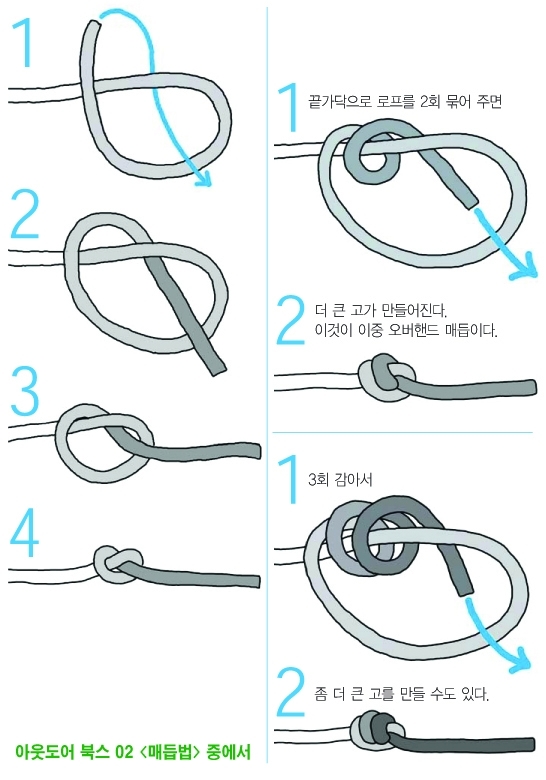 1

2

3

4

아웃도어 북스 02 <매듭법> 중에서

1 끝가닥으로 로프를 2회 묶어 주면

2 더 큰 고가 만들어진다. 이것이 이중 오버핸드 매듭이다.

1 3회 감아서

2 좀 더 큰 고를 만들 수도 있다.