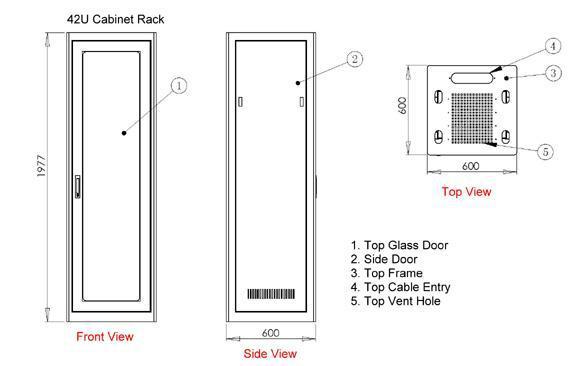 42U Cabinet Rack

1977

1

Front View

2

600

Side View

4

3

600

5

600

Top View

1. Top Glass Door
2. Side Door
3. Top Frame
4. Top Cable Entry
5. Top Vent Hole