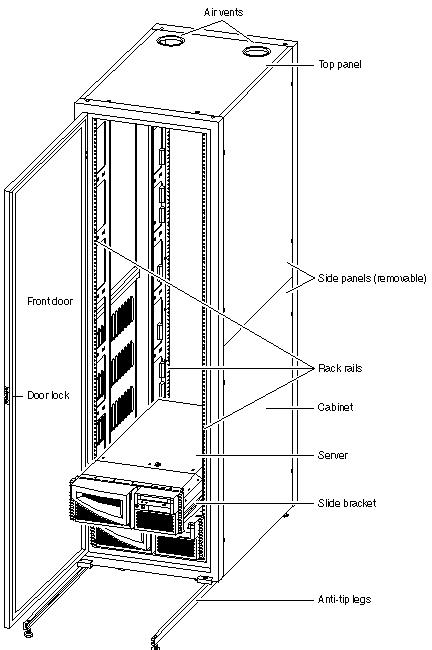 Air vents

Top panel

Side panels (removable)

Front door

Rack rails

Door lock

Cabinet

Server

Slide bracket

Anti-tip legs