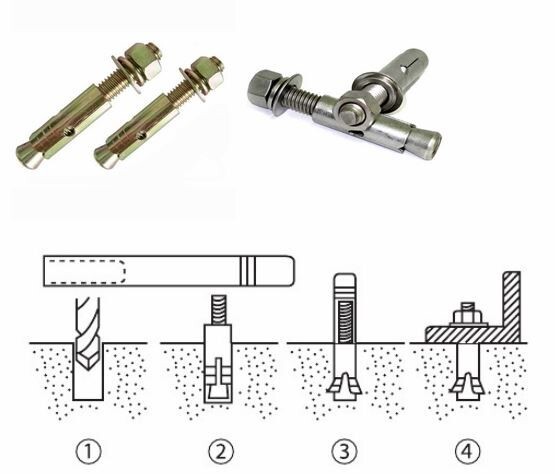 ①

②

③

④