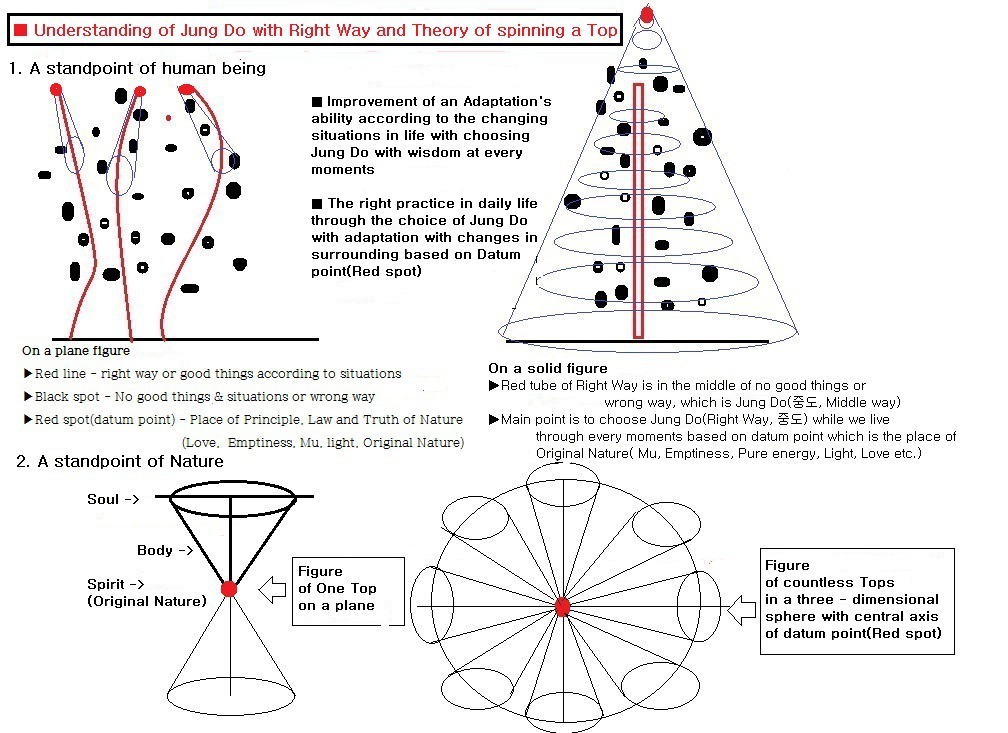 ■ Understanding of Jung Do with Right Way and Theory of spinning a Top

1. A standpoint of human being

■ Improvement of an Adaptation's ability according to the changing situations in life with choosing Jung Do with wisdom at every moments

■ The right practice in daily life through the choice of Jung Do with adaptation with changes in surrounding based on Datum point(Red spot)

On a plane figure
▶Red line - right way or good things according to situations
▶Black spot - No good things & situations or wrong way
▶Red spot(datum point) - Place of Principle, Law and Truth of Nature (Love, Emptiness, Mu, light, Original Nature)

On a solid figure
▶Red tube of Right Way is in the middle of no good things or wrong way, which is Jung Do(중도, Middle way)
▶Main point is to choose Jung Do(Right Way, 중도) while we live through every moments based on datum point which is the place of Original Nature( Mu, Emptiness, Pure energy, Light, Love etc.)

2. A standpoint of Nature

Soul ->
Body ->
Spirit -> (Original Nature)

Figure of One Top on a plane

Figure of countless Tops in a three - dimensional sphere with central axis of datum point(Red spot)