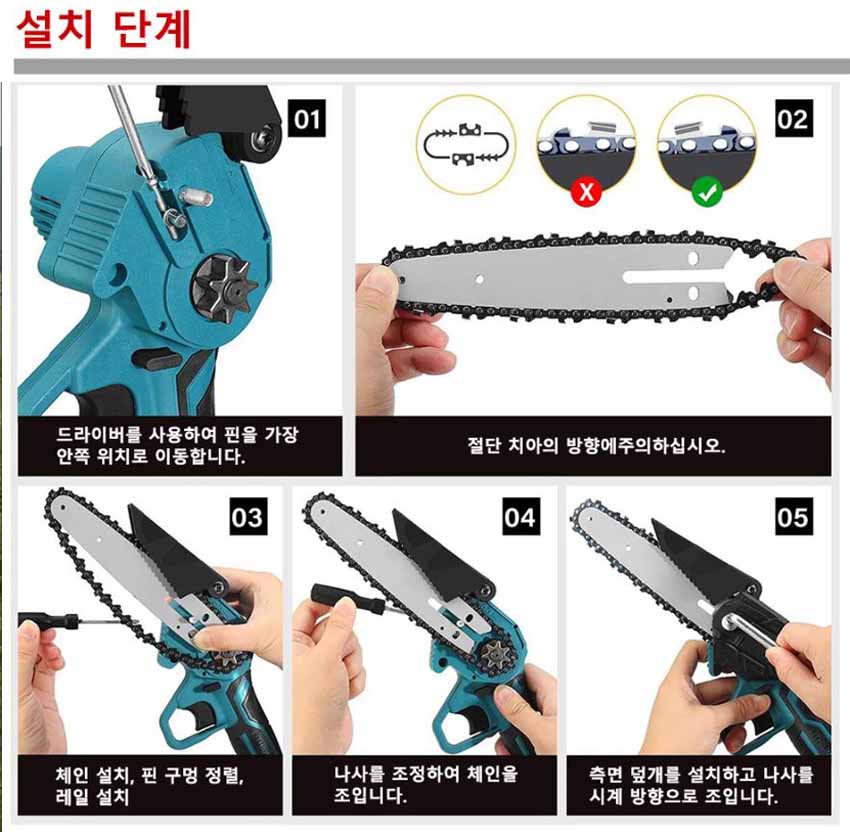 설치 단계

01

드라이버를 사용하여 핀을 가장 안쪽 위치로 이동합니다.

02

절단 치아의 방향에주의하십시오.

03

체인 설치, 핀 구멍 정렬, 레일 설치

04

나사를 조정하여 체인을 조입니다.

05

측면 덮개를 설치하고 나사를 시계 방향으로 조입니다.