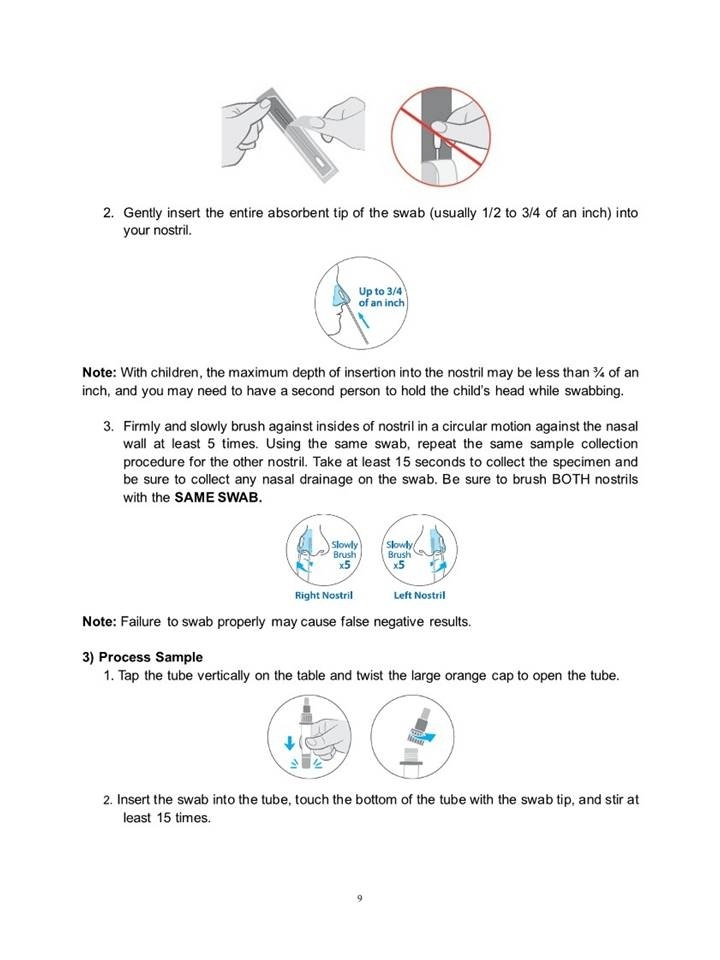 2. Gently insert the entire absorbent tip of the swab (usually 1/2 to 3/4 of an inch) into your nostril.

Up to 3/4 of an inch

**Note:** With children, the maximum depth of insertion into the nostril may be less than ¾ of an inch, and you may need to have a second person to hold the child's head while swabbing.

3. Firmly and slowly brush against insides of nostril in a circular motion against the nasal wall at least 5 times. Using the same swab, repeat the same sample collection procedure for the other nostril. Take at least 15 seconds to collect the specimen and be sure to collect any nasal drainage on the swab. Be sure to brush BOTH nostrils with the **SAME SWAB.**

Slowly Brush x5

Slowly Brush x5

Right Nostril

Left Nostril

**Note:** Failure to swab properly may cause false negative results.

**3) Process Sample**

1. Tap the tube vertically on the table and twist the large orange cap to open the tube.

2. Insert the swab into the tube, touch the bottom of the tube with the swab tip, and stir at least 15 times.

9