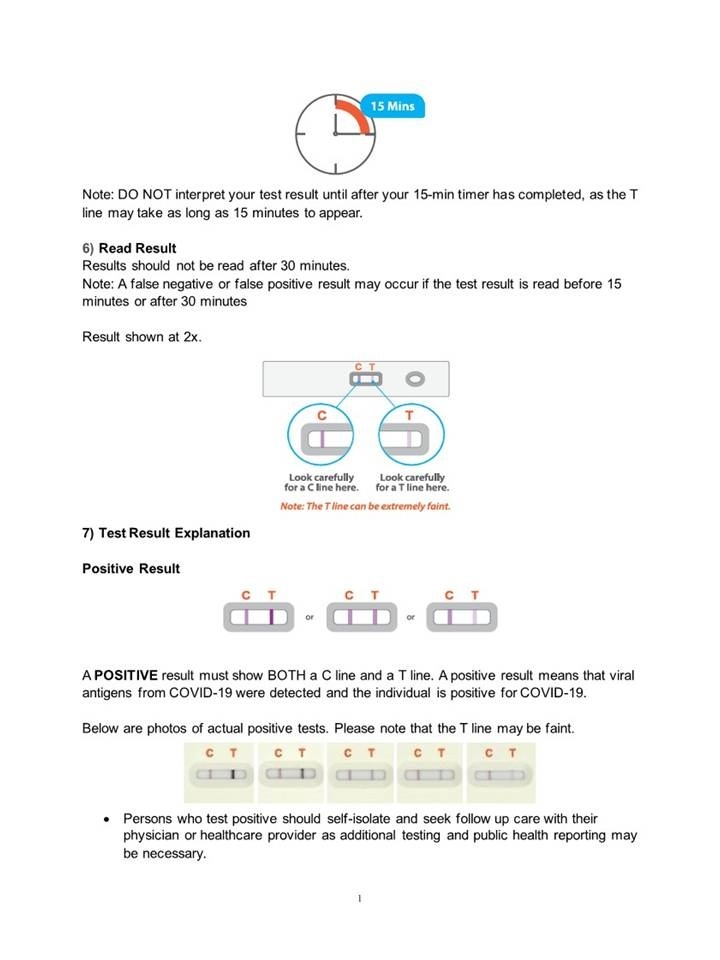 15 Mins

Note: DO NOT interpret your test result until after your 15-min timer has completed, as the T line may take as long as 15 minutes to appear.

6) Read Result
Results should not be read after 30 minutes.
Note: A false negative or false positive result may occur if the test result is read before 15 minutes or after 30 minutes

Result shown at 2x.

C T

C

T

Look carefully for a C line here.

Look carefully for a T line here.

Note: The T line can be extremely faint.

7) Test Result Explanation

Positive Result

C T or C T or C T

A POSITIVE result must show BOTH a C line and a T line. A positive result means that viral antigens from COVID-19 were detected and the individual is positive for COVID-19.

Below are photos of actual positive tests. Please note that the T line may be faint.

C T C T C T C T C T

• Persons who test positive should self-isolate and seek follow up care with their physician or healthcare provider as additional testing and public health reporting may be necessary.

1