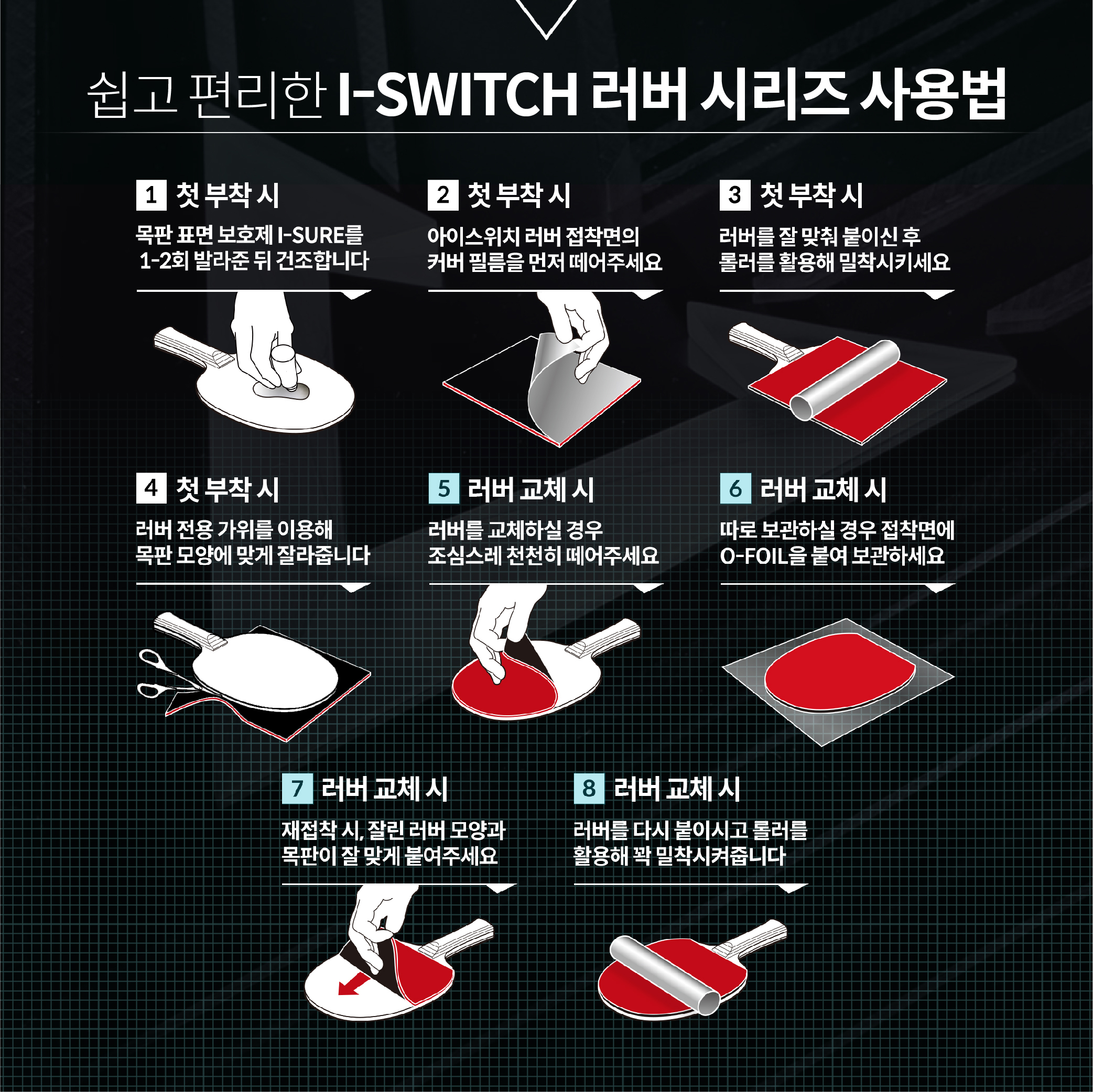 쉽고 편리한 I-SWITCH 러버 시리즈 사용법

1 첫 부착 시

목판 표면 보호제 I-SURE를 1-2회 발라준 뒤 건조합니다

2 첫 부착 시

아이스위치 러버 접착면의 커버 필름을 먼저 떼어주세요

3 첫 부착 시

러버를 잘 맞춰 붙이신 후 롤러를 활용해 밀착시키세요

4 첫 부착 시

러버 전용 가위를 이용해 목판 모양에 맞게 잘라줍니다

5 러버 교체 시

러버를 교체하실 경우 조심스레 천천히 떼어주세요

6 러버 교체 시

따로 보관하실 경우 접착면에 O-FOIL을 붙여 보관하세요

7 러버 교체 시

재접착 시, 잘린 러버 모양과 목판이 잘 맞게 붙여주세요

8 러버 교체 시

러버를 다시 붙이시고 롤러를 활용해 꽉 밀착시켜줍니다