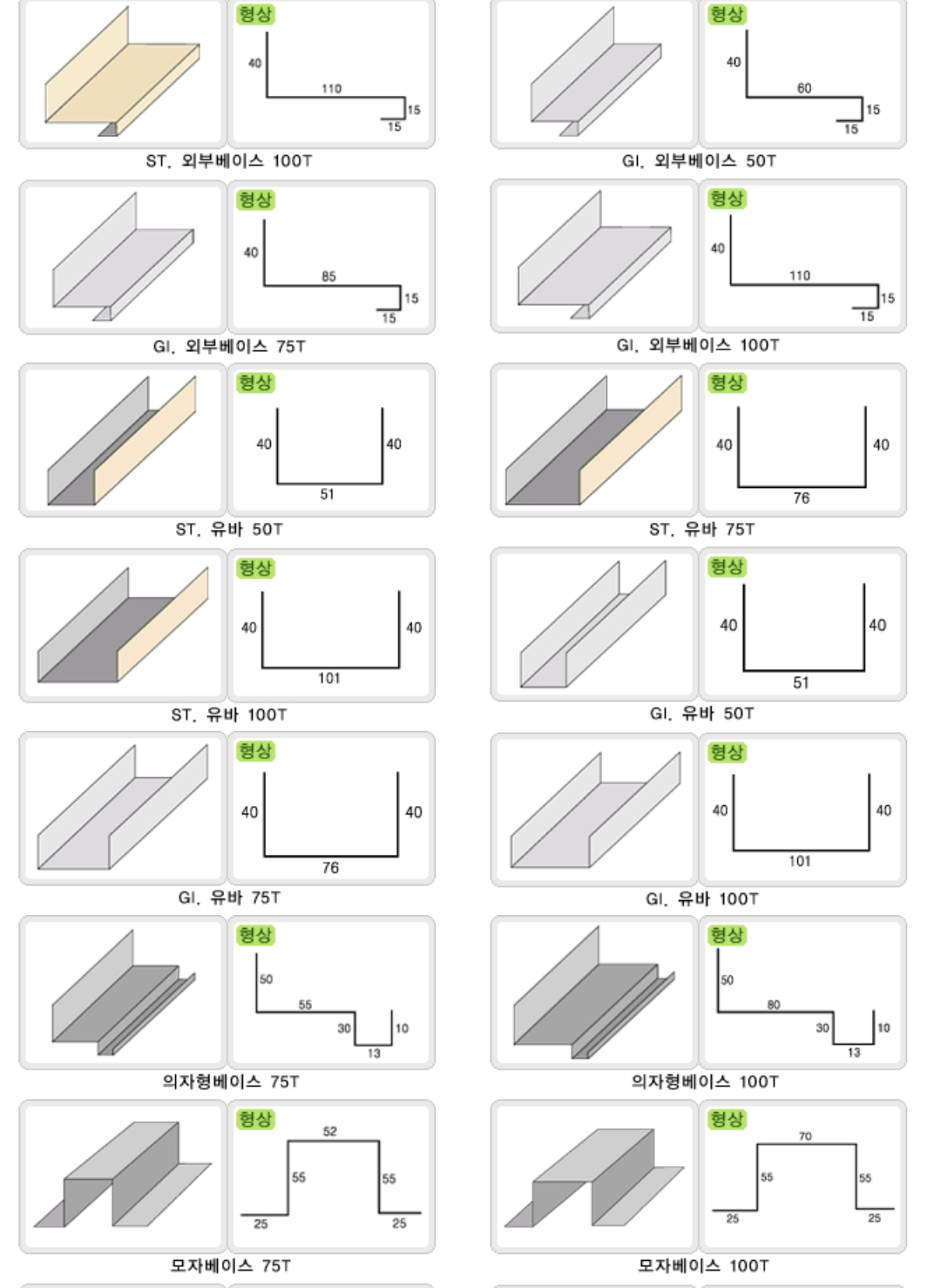 형상
40
110
15
15
ST. 외부베이스 100T

형상
40
60
15
15
GI. 외부베이스 50T

형상
40
85
15
15
GI. 외부베이스 75T

형상
40
110
15
15
GI. 외부베이스 100T

형상
40
40
51
ST. 유바 50T

형상
40
40
76
ST. 유바 75T

형상
40
40
101
ST. 유바 100T

형상
40
40
51
GI. 유바 50T

형상
40
40
76
GI. 유바 75T

형상
40
40
101
GI. 유바 100T

형상
50
55
30
10
13
의자형베이스 75T

형상
50
80
30
10
13
의자형베이스 100T

형상
52
55
55
25
25
모자베이스 75T

형상
70
55
55
25
25
모자베이스 100T