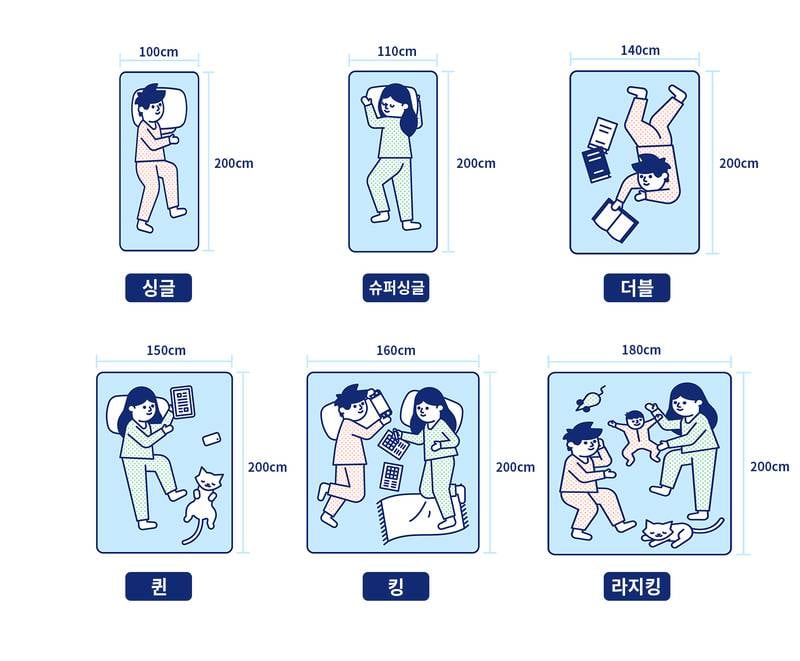 100cm
200cm
싱글

110cm
200cm
슈퍼싱글

140cm
200cm
더블

150cm
200cm
퀸

160cm
200cm
킹

180cm
200cm
라지킹