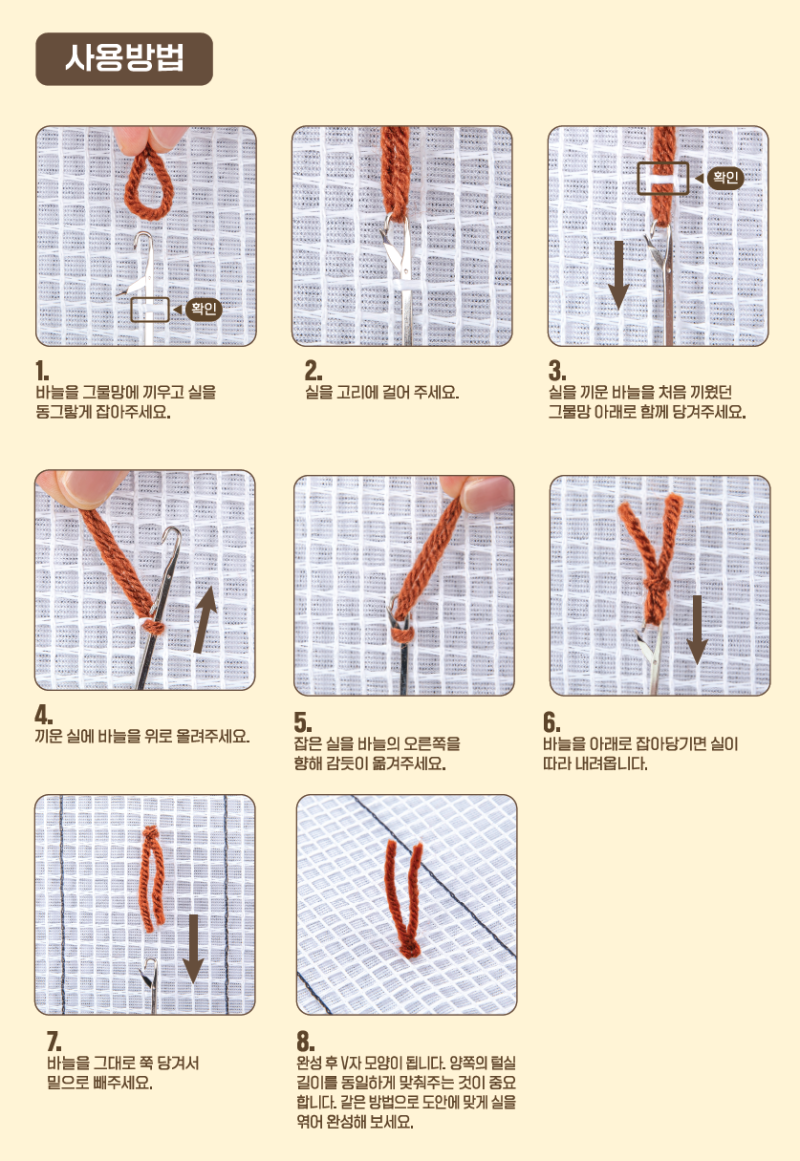 사용방법

확인

1.
바늘을 그물망에 끼우고 실을 동그랗게 잡아주세요.

2.
실을 고리에 걸어 주세요.

확인

3.
실을 끼운 바늘을 처음 끼웠던 그물망 아래로 함께 당겨주세요.

4.
끼운 실에 바늘을 위로 올려주세요.

5.
잡은 실을 바늘의 오른쪽을 향해 감듯이 옮겨주세요.

6.
바늘을 아래로 잡아당기면 실이 따라 내려옵니다.

7.
바늘을 그대로 쭉 당겨서 밑으로 빼주세요.

8.
완성 후 V자 모양이 됩니다. 양쪽의 털실 길이를 동일하게 맞춰주는 것이 중요합니다. 같은 방법으로 도안에 맞게 실을 엮어 완성해 보세요.