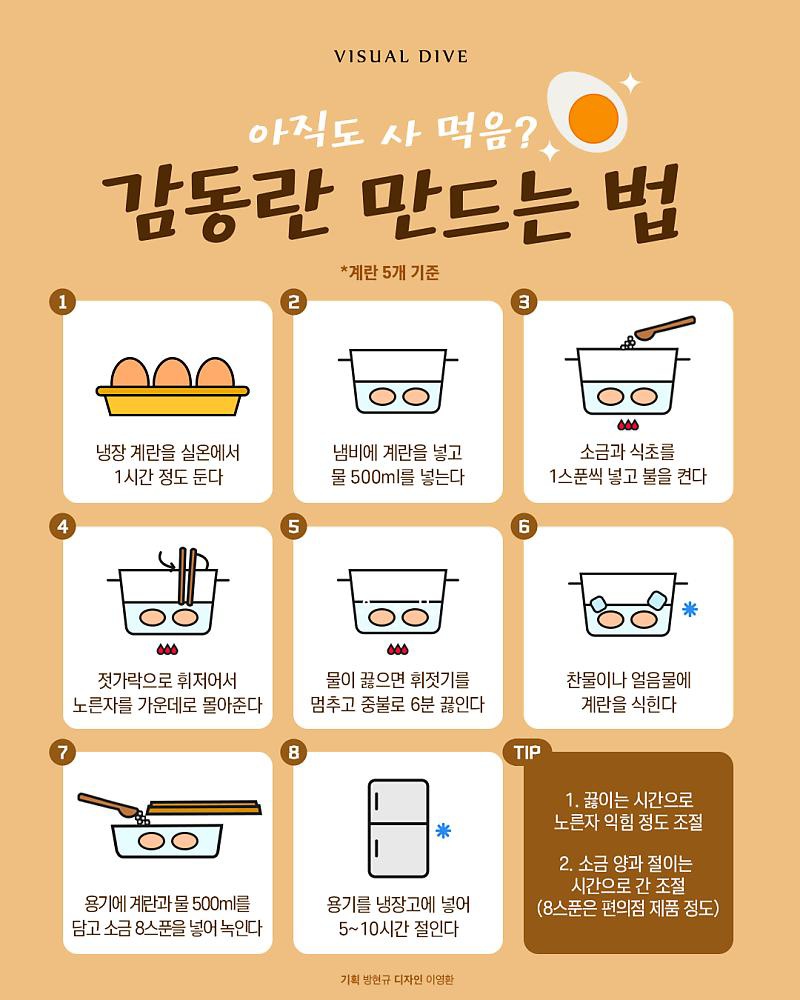 VISUAL DIVE

아직도 사 먹음?

감동란 만드는 법

*계란 5개 기준

1
냉장 계란을 실온에서 1시간 정도 둔다

2
냄비에 계란을 넣고 물 500ml를 넣는다

3
소금과 식초를 1스푼씩 넣고 불을 켠다

4
젓가락으로 휘저어서 노른자를 가운데로 몰아준다

5
물이 끓으면 휘젓기를 멈추고 중불로 6분 끓인다

6
찬물이나 얼음물에 계란을 식힌다

7
용기에 계란과 물 500ml를 담고 소금 8스푼을 넣어 녹인다

8
용기를 냉장고에 넣어 5~10시간 절인다

TIP
1. 끓이는 시간으로 노른자 익힘 정도 조절

2. 소금 양과 절이는 시간으로 간 조절 (8스푼은 편의점 제품 정도)

기획 방현규 디자인 이영환