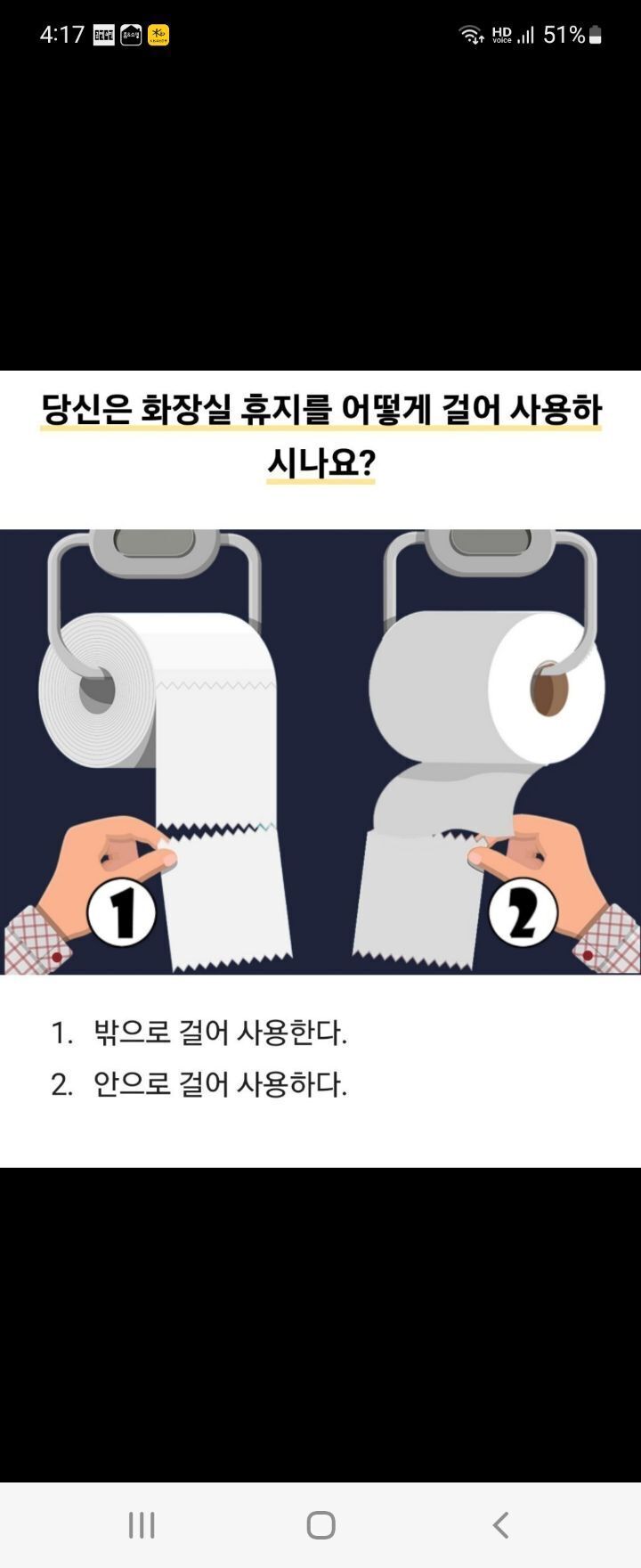 4:17

HD Voice 51%

당신은 화장실 휴지를 어떻게 걸어 사용하시나요?

1

2

1. 밖으로 걸어 사용한다.
2. 안으로 걸어 사용하다.