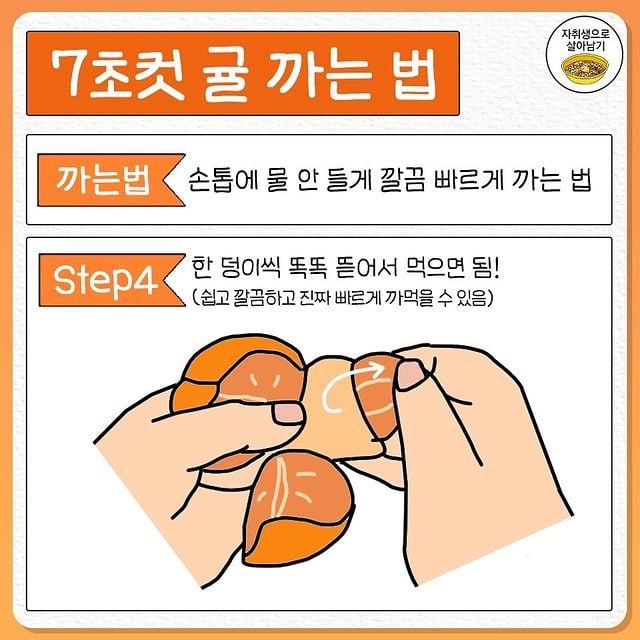 7초컷 귤 까는 법

자취생으로 살아남기

까는법

손톱에 물 안 들게 깔끔 빠르게 까는 법

Step4

한 덩이씩 똑똑 뜯어서 먹으면 됨!
(쉽고 깔끔하고 진짜 빠르게 까먹을 수 있음)