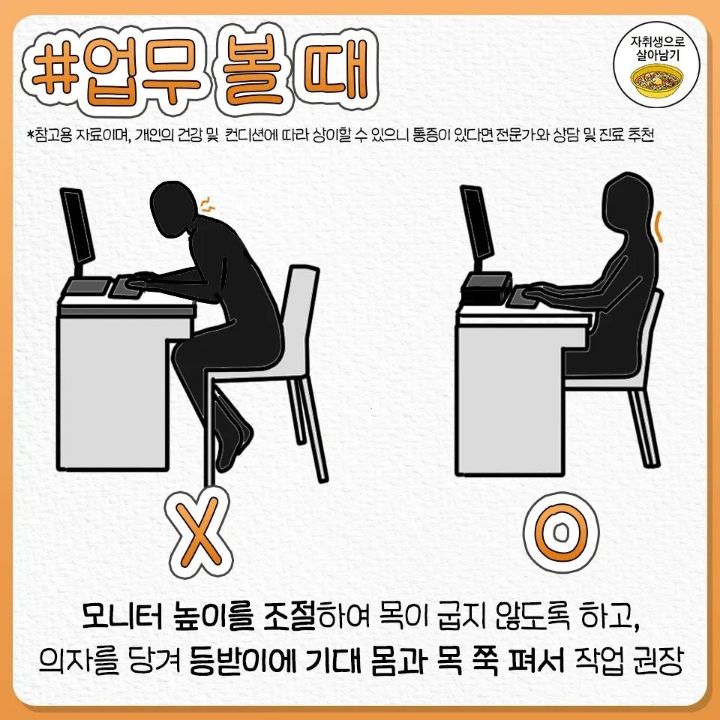 #업무 볼 때

자취생으로 살아남기

*참고용 자료이며, 개인의 건강 및 컨디션에 따라 상이할 수 있으니 통증이 있다면 전문가와 상담 및 진료 추천

X

O

모니터 높이를 조절하여 목이 굽지 않도록 하고, 의자를 당겨 등받이에 기대 몸과 목 쭉 펴서 작업 권장