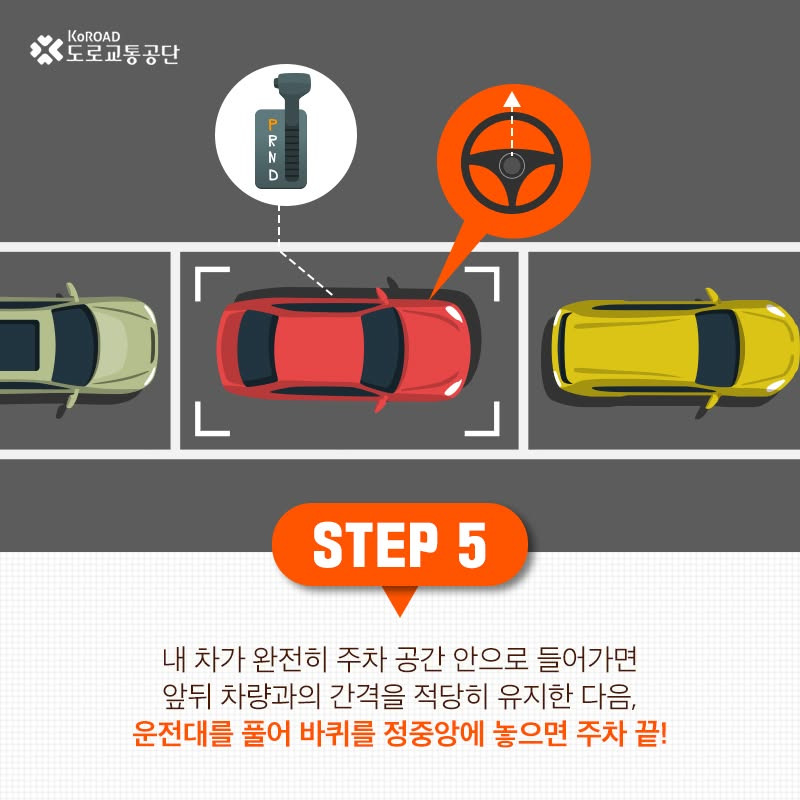 KoROAD
도로교통공단

P
R
N
D

STEP 5

내 차가 완전히 주차 공간 안으로 들어가면 앞뒤 차량과의 간격을 적당히 유지한 다음, 운전대를 풀어 바퀴를 정중앙에 놓으면 주차 끝!