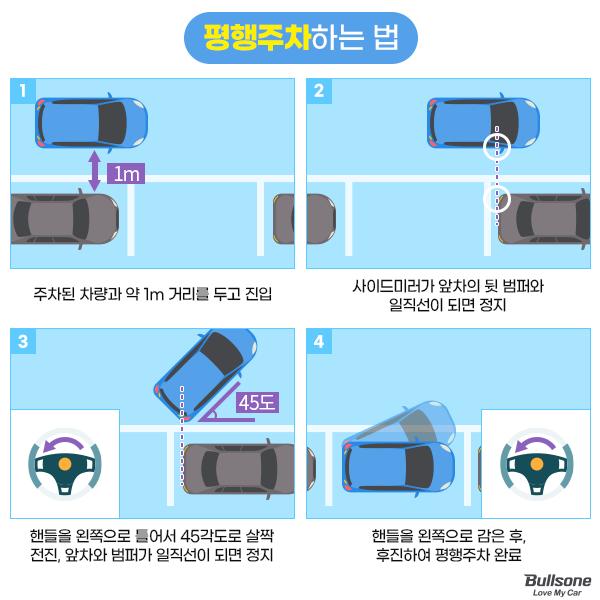 평행주차하는 법

1

1m

주차된 차량과 약 1m 거리를 두고 진입

2

사이드미러가 앞차의 뒷 범퍼와 일직선이 되면 정지

3

45도

핸들을 왼쪽으로 틀어서 45각도로 살짝 전진, 앞차와 범퍼가 일직선이 되면 정지

4

핸들을 왼쪽으로 감은 후, 후진하여 평행주차 완료

Bullsone
Love My Car