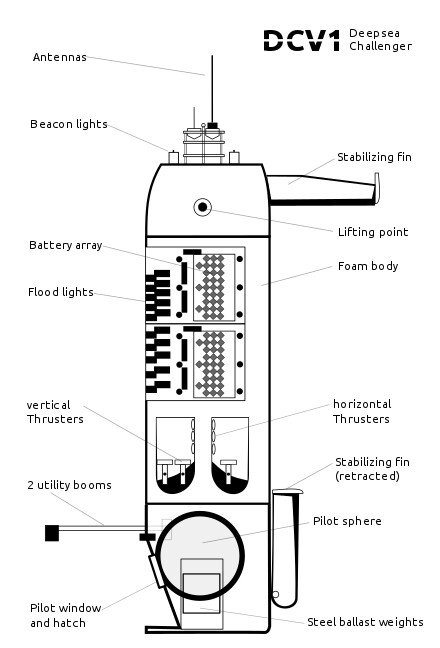 DCV1 Deepsea Challenger

Antennas

Beacon lights

Stabilizing fin

Lifting point

Battery array

Foam body

Flood lights

vertical Thrusters

horizontal Thrusters

Stabilizing fin (retracted)

2 utility booms

Pilot sphere

Pilot window and hatch

Steel ballast weights