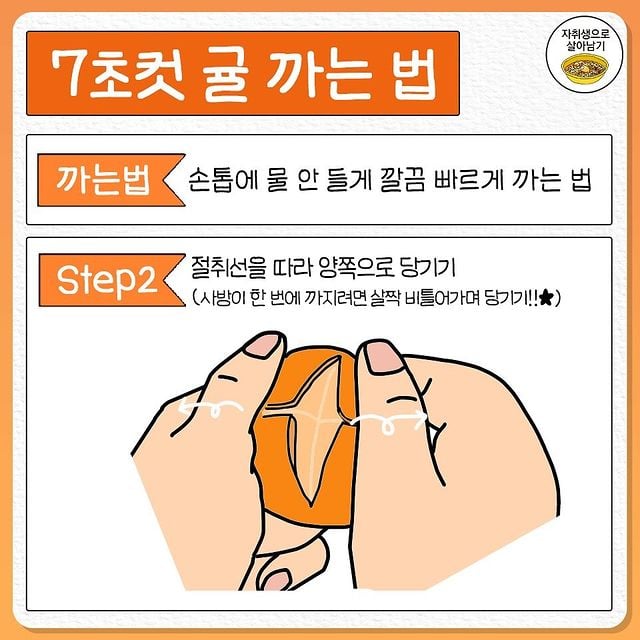 7초컷 귤 까는 법

자취생으로 살아남기

까는법

손톱에 물 안 들게 깔끔 빠르게 까는 법

Step2

절취선을 따라 양쪽으로 당기기

(사방이 한 번에 까지려면 살짝 비틀어가며 당기기!!★)