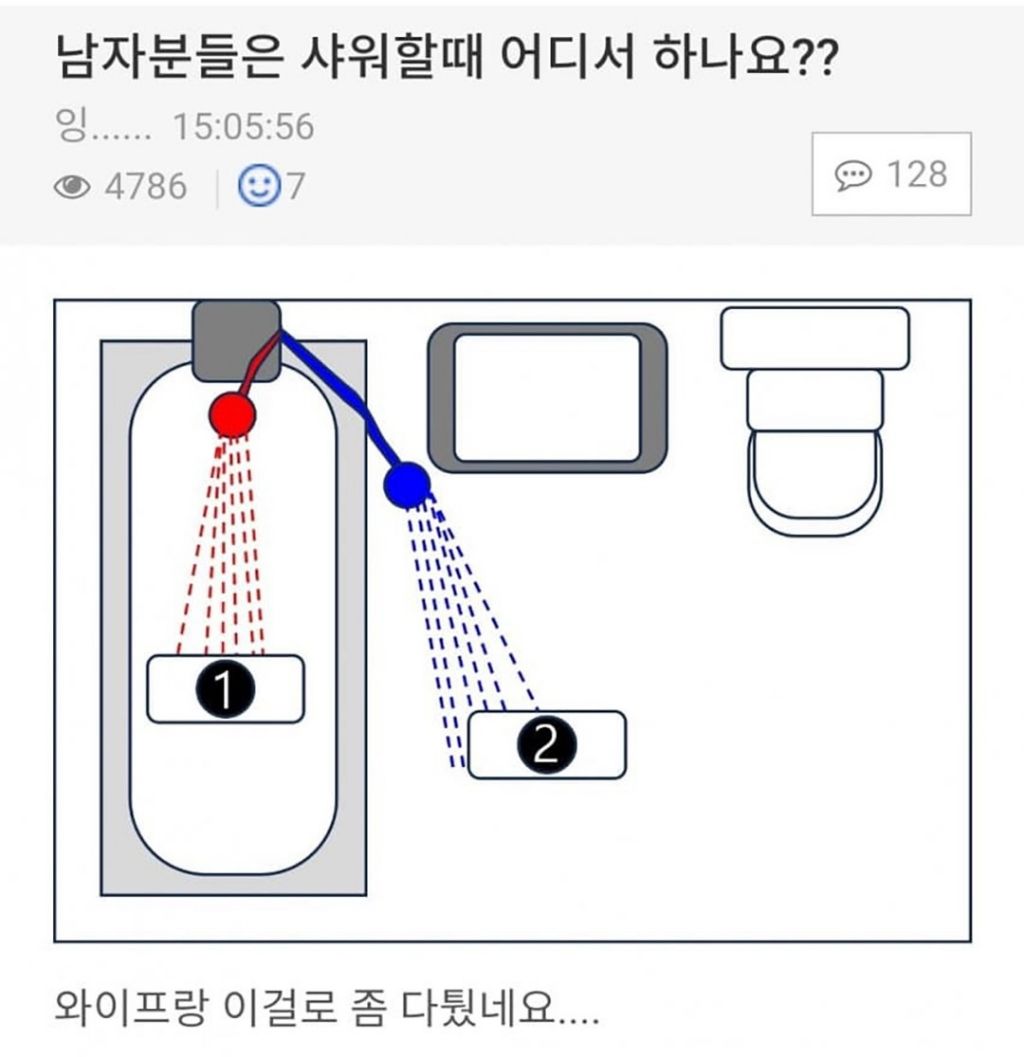 남자분들은 샤워할때 어디서 하나요??

잉...... 15:05:56

4786 | 7

128

1

2

와이프랑 이걸로 좀 다퉜네요....