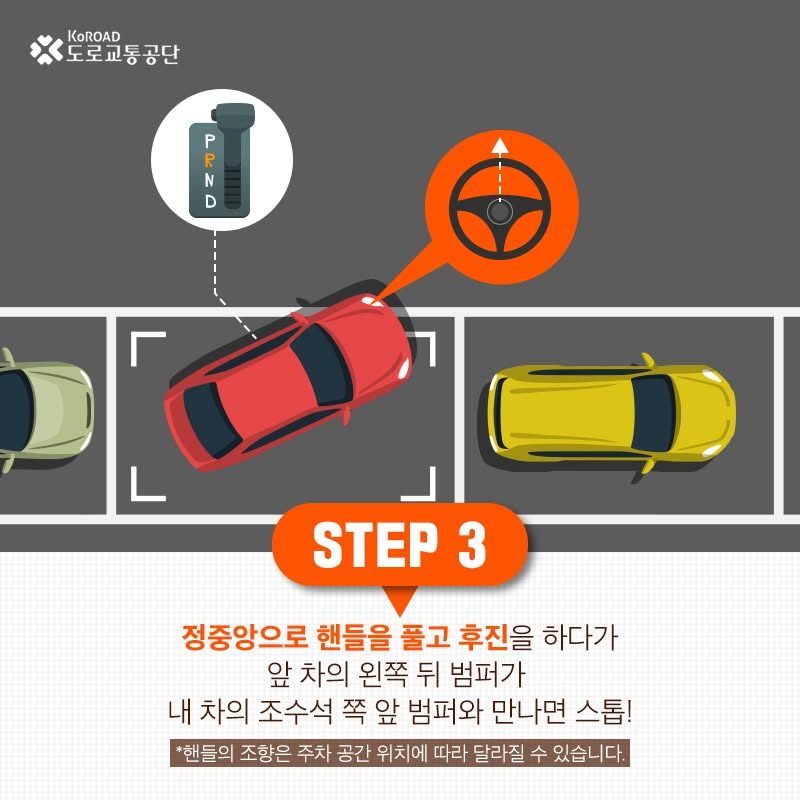 KoROAD
도로교통공단

P
R
N
D

STEP 3

정중앙으로 핸들을 풀고 후진을 하다가
앞 차의 왼쪽 뒤 범퍼가
내 차의 조수석 쪽 앞 범퍼와 만나면 스톱!

*핸들의 조향은 주차 공간 위치에 따라 달라질 수 있습니다.