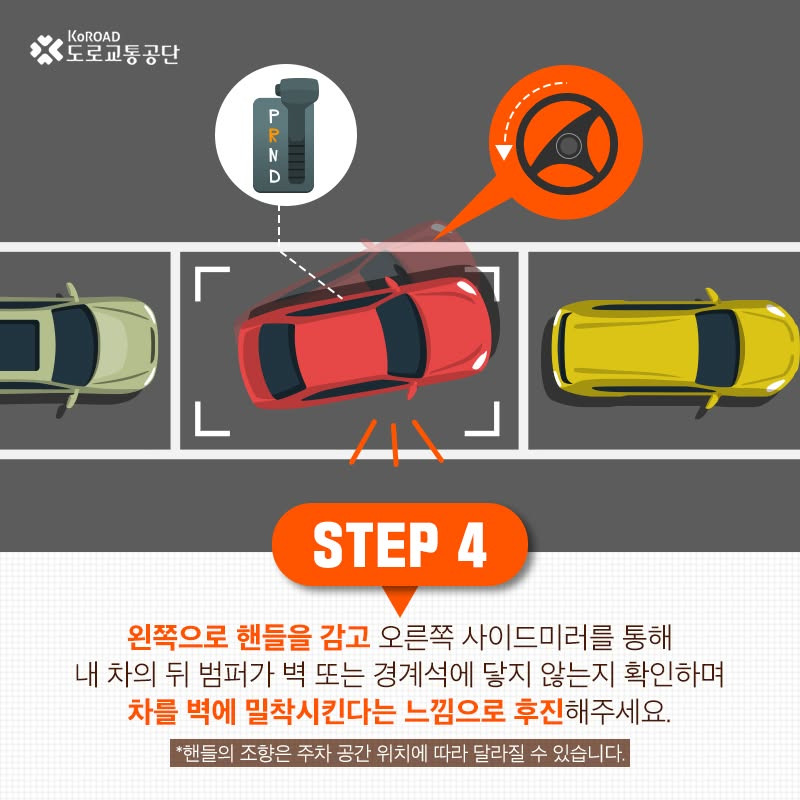 KoROAD
도로교통공단

P
R
N
D

STEP 4

왼쪽으로 핸들을 감고 오른쪽 사이드미러를 통해 내 차의 뒤 범퍼가 벽 또는 경계석에 닿지 않는지 확인하며 차를 벽에 밀착시킨다는 느낌으로 후진해주세요.

*핸들의 조향은 주차 공간 위치에 따라 달라질 수 있습니다.