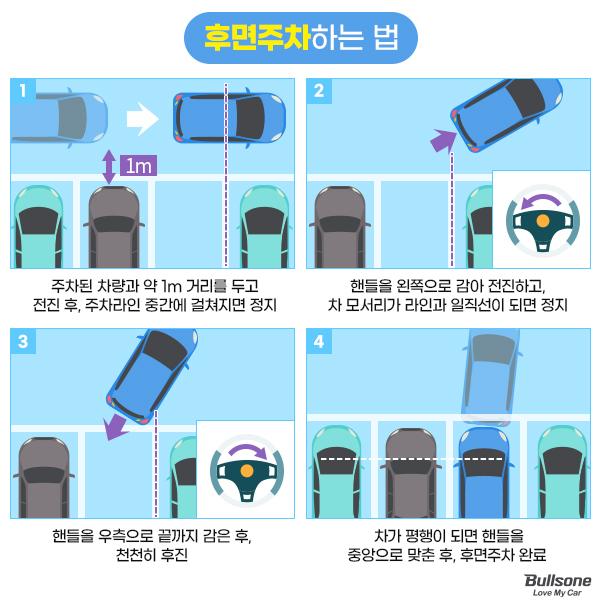 후면주차하는 법

1

1m

주차된 차량과 약 1m 거리를 두고 전진 후, 주차라인 중간에 걸쳐지면 정지

2

핸들을 왼쪽으로 감아 전진하고, 차 모서리가 라인과 일직선이 되면 정지

3

핸들을 우측으로 끝까지 감은 후, 천천히 후진

4

차가 평행이 되면 핸들을 중앙으로 맞춘 후, 후면주차 완료

Bullsone
Love My Car