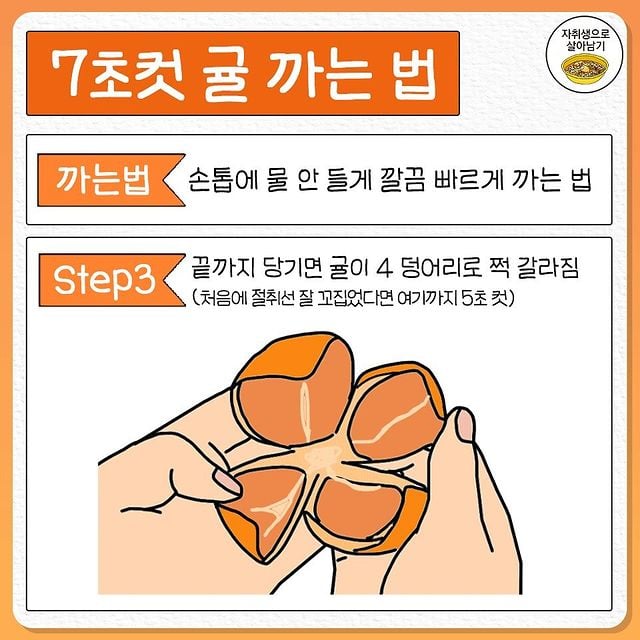 7초컷 귤 까는 법

자취생으로
살아남기

까는법

손톱에 물 안 들게 깔끔 빠르게 까는 법

Step3

끝까지 당기면 귤이 4 덩어리로 쩍 갈라짐
(처음에 절취선 잘 꼬집었다면 여기까지 5초 컷)