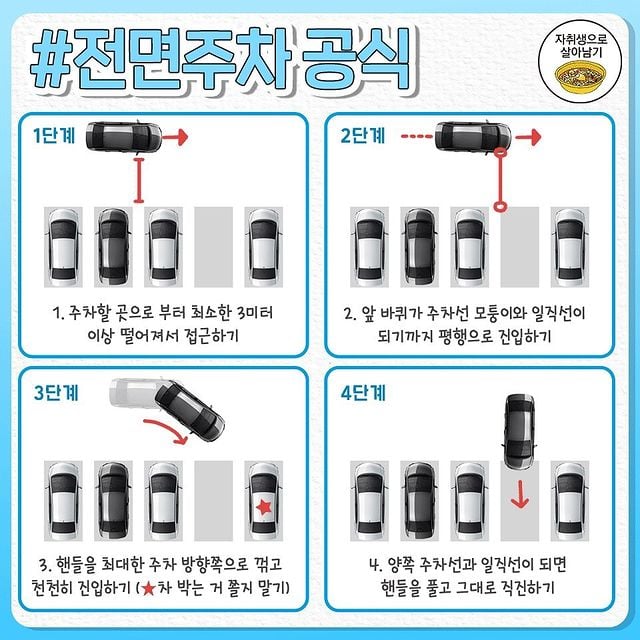 #전면주차 공식

자취생으로 살아남기

1단계

1. 주차할 곳으로 부터 최소한 3미터 이상 떨어져서 접근하기

2단계

2. 앞 바퀴가 주차선 모퉁이와 일직선이 되기까지 평행으로 진입하기

3단계

3. 핸들을 최대한 주차 방향쪽으로 꺾고 천천히 진입하기 (★차 박는 거 쫄지 말기)

4단계

4. 양쪽 주차선과 일직선이 되면 핸들을 풀고 그대로 직진하기