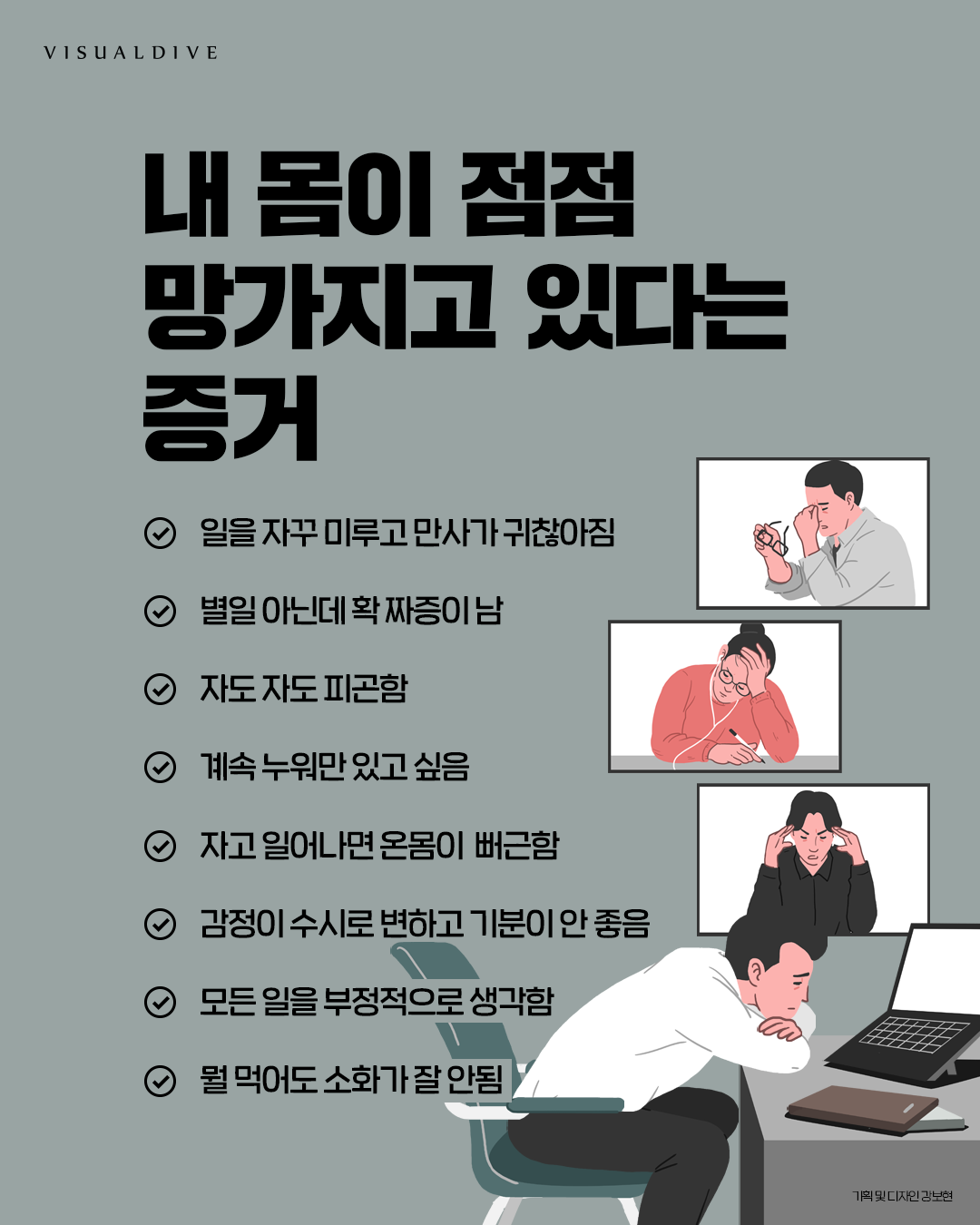 VISUALDIVE

내 몸이 점점 망가지고 있다는 증거

일을 자꾸 미루고 만사가 귀찮아짐

별일 아닌데 확 짜증이 남

자도 자도 피곤함

계속 누워만 있고 싶음

자고 일어나면 온몸이 뻐근함

감정이 수시로 변하고 기분이 안 좋음

모든 일을 부정적으로 생각함

뭘 먹어도 소화가 잘 안됨

기획 및 디자인 강보현