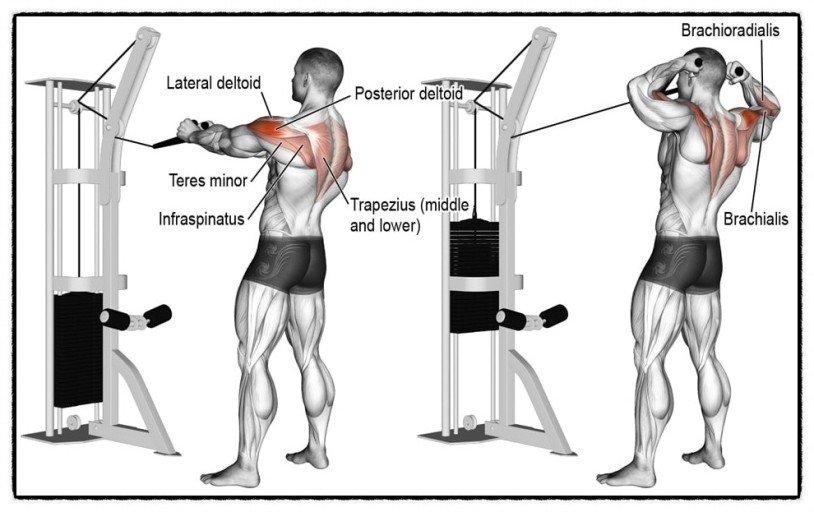 Lateral deltoid
Posterior deltoid
Teres minor
Infraspinatus
Trapezius (middle and lower)
Brachioradialis
Brachialis