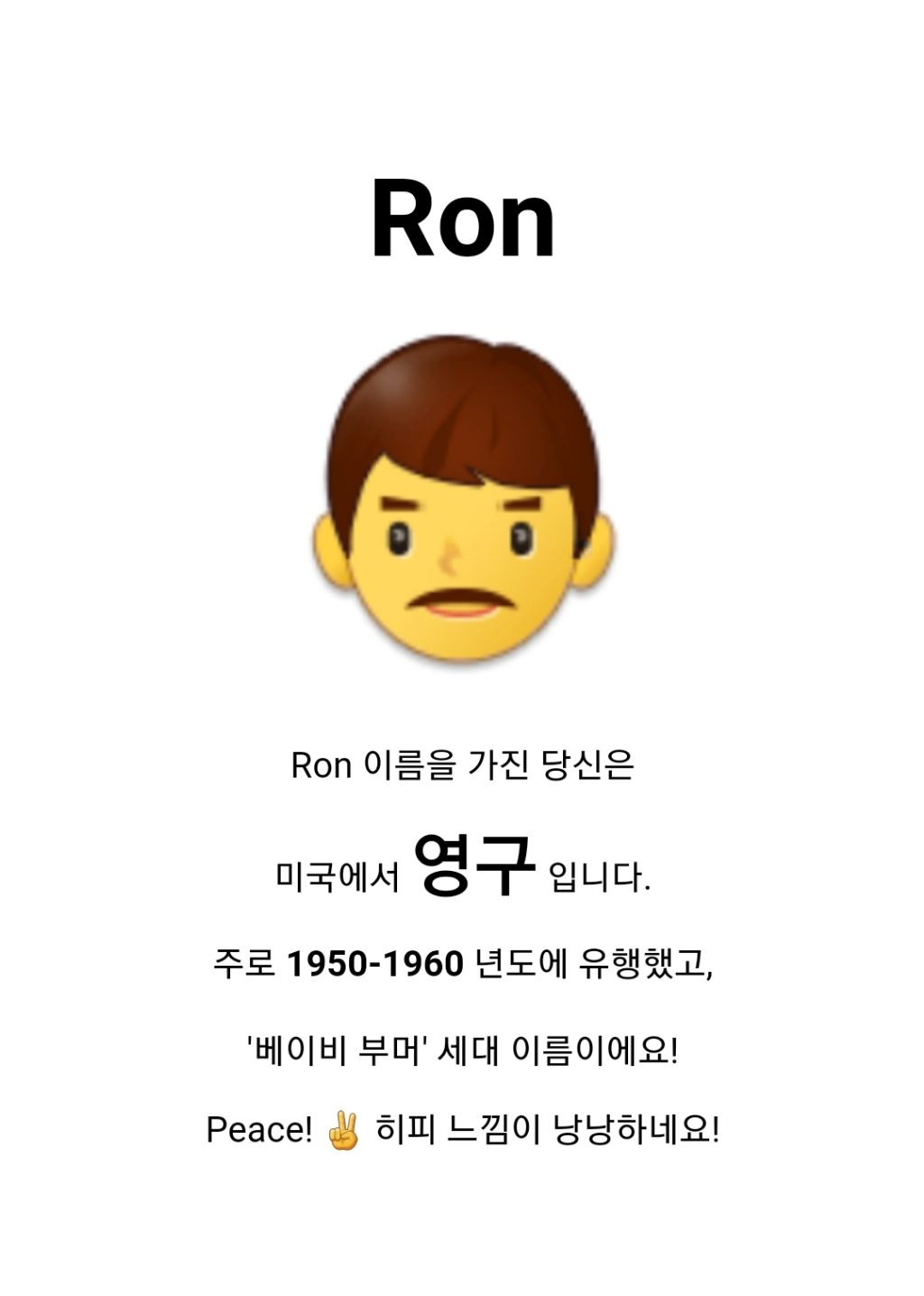 Ron

Ron 이름을 가진 당신은

미국에서 영구 입니다.

주로 1950-1960 년도에 유행했고,

'베이비 부머' 세대 이름이에요!

Peace! ✌ 히피 느낌이 낭낭하네요!