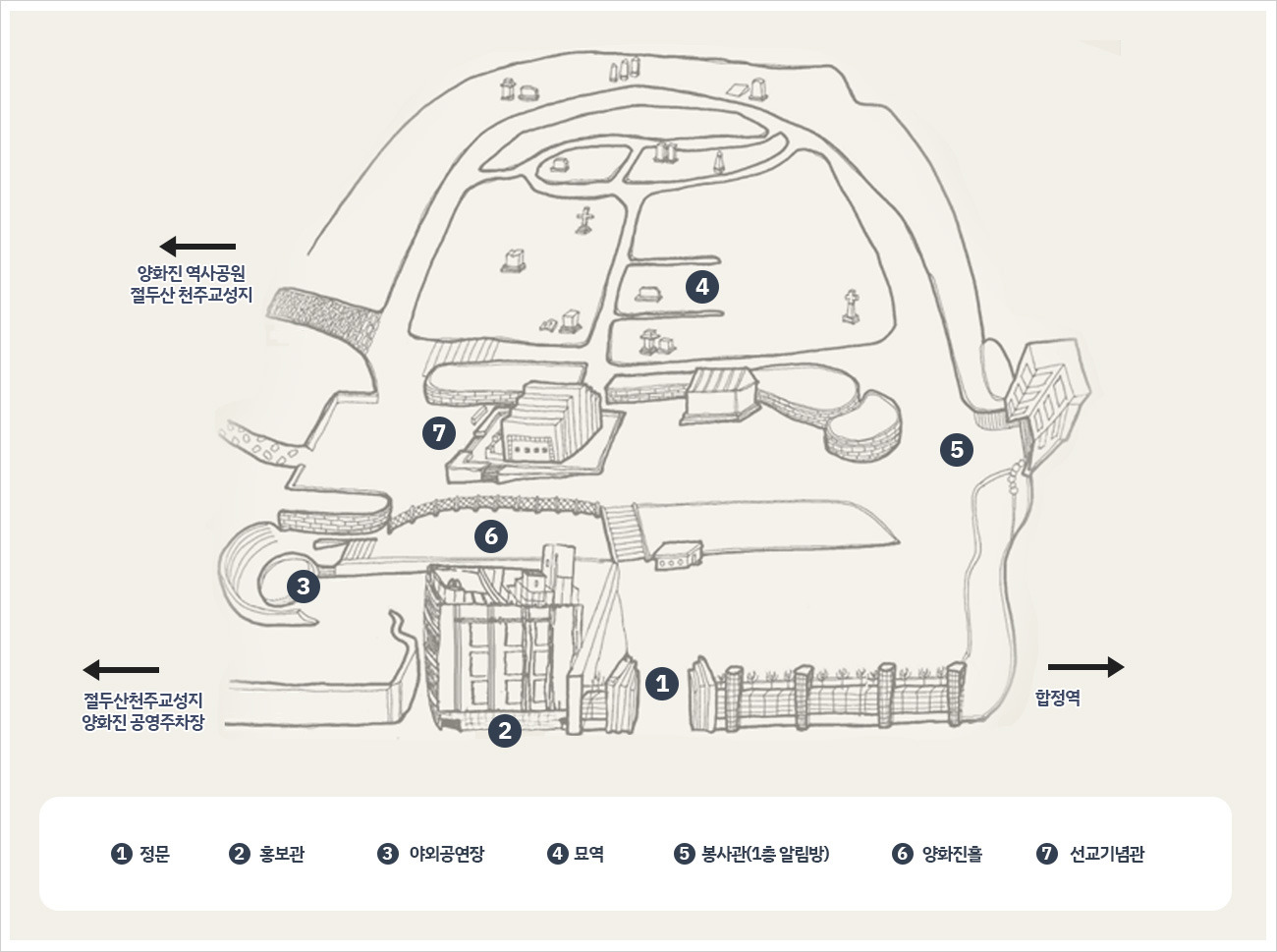 양화진 역사공원
절두산 천주교성지

4

7

5

6

3

1

2

절두산천주교성지
양화진 공영주차장

합정역

1 정문
2 홍보관
3 야외공연장
4 묘역
5 봉사관(1층 알림방)
6 양화진홀
7 선교기념관