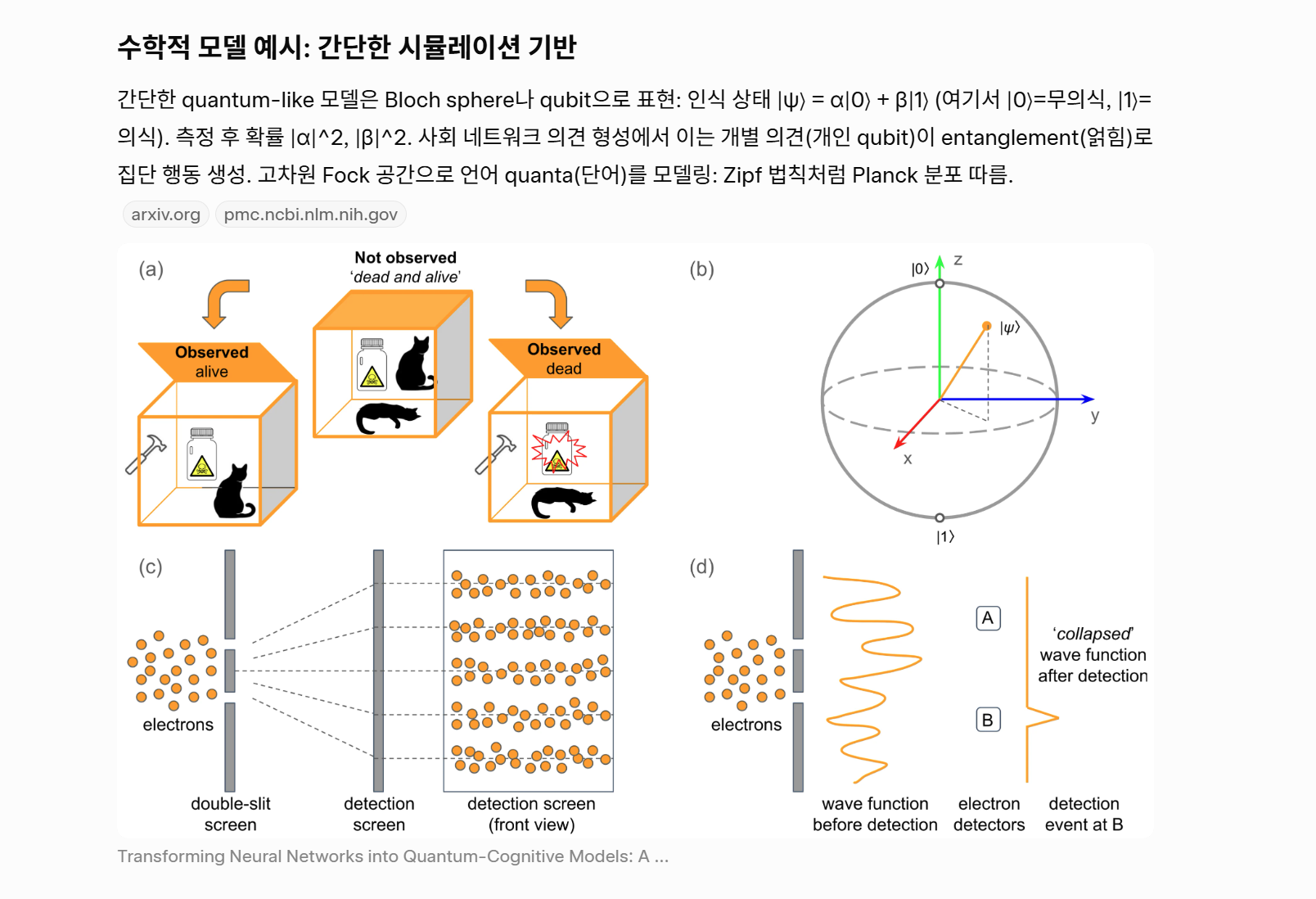 수학적 모델 예시: 간단한 시뮬레이션 기반

간단한 quantum-like 모델은 Bloch sphere나 qubit으로 표현: 인식 상태 |ψ⟩ = α|0⟩ + β|1⟩ (여기서 |0⟩=무의식, |1⟩=의식). 측정 후 확률 |α|^2, |β|^2. 사회 네트워크 의견 형성에서 이는 개별 의견(개인 qubit)이 entanglement(얽힘)로 집단 행동 생성. 고차원 Fock 공간으로 언어 quanta(단어)를 모델링: Zipf 법칙처럼 Planck 분포 따름.

arxiv.org
pmc.ncbi.nlm.nih.gov

(a)
Not observed
'dead and alive'
Observed
alive
Observed
dead

(b)
|0⟩
z
|ψ⟩
y
x
|1⟩

(c)
electrons
double-slit screen
detection screen
detection screen (front view)

(d)
electrons
A
B
'collapsed' wave function after detection
wave function before detection
electron detectors
detection event at B

Transforming Neural Networks into Quantum-Cognitive Models: A ...