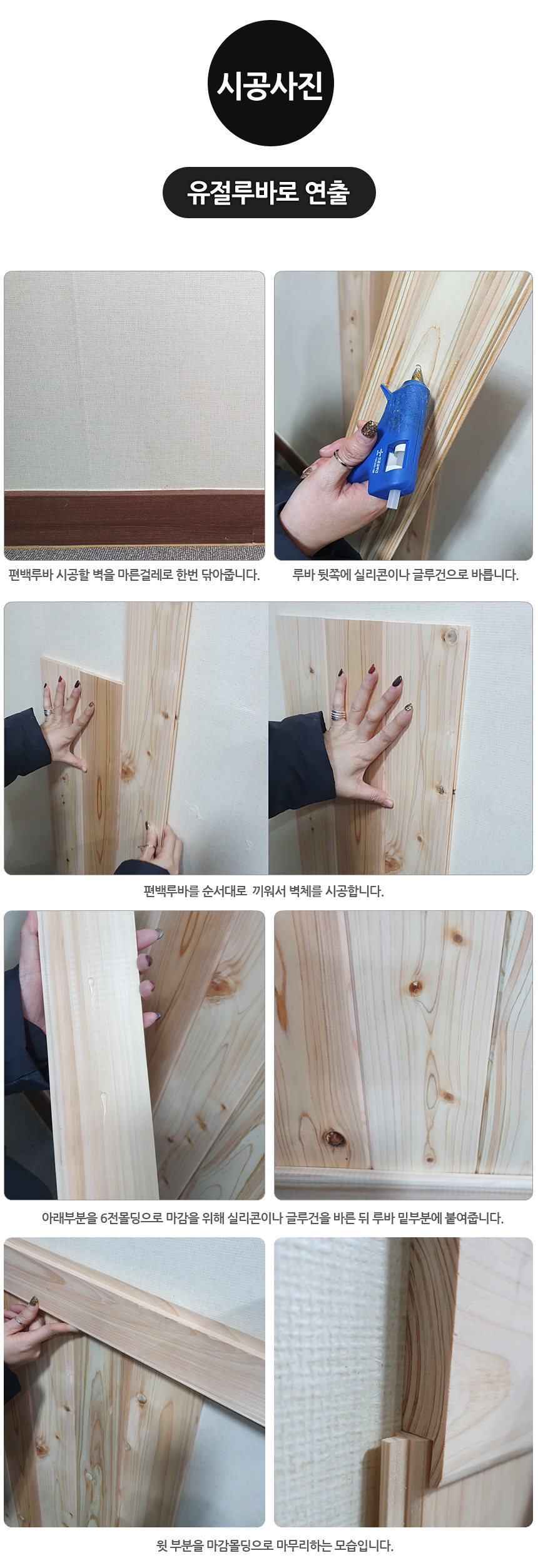 시공사진

유절루바로 연출

편백루바 시공할 벽을 마른걸레로 한번 닦아줍니다.

루바 뒷쪽에 실리콘이나 글루건으로 바릅니다.

편백루바를 순서대로 끼워서 벽체를 시공합니다.

아래부분을 6전몰딩으로 마감을 위해 실리콘이나 글루건을 바른 뒤 루바 밑부분에 붙여줍니다.

윗 부분을 마감몰딩으로 마무리하는 모습입니다.