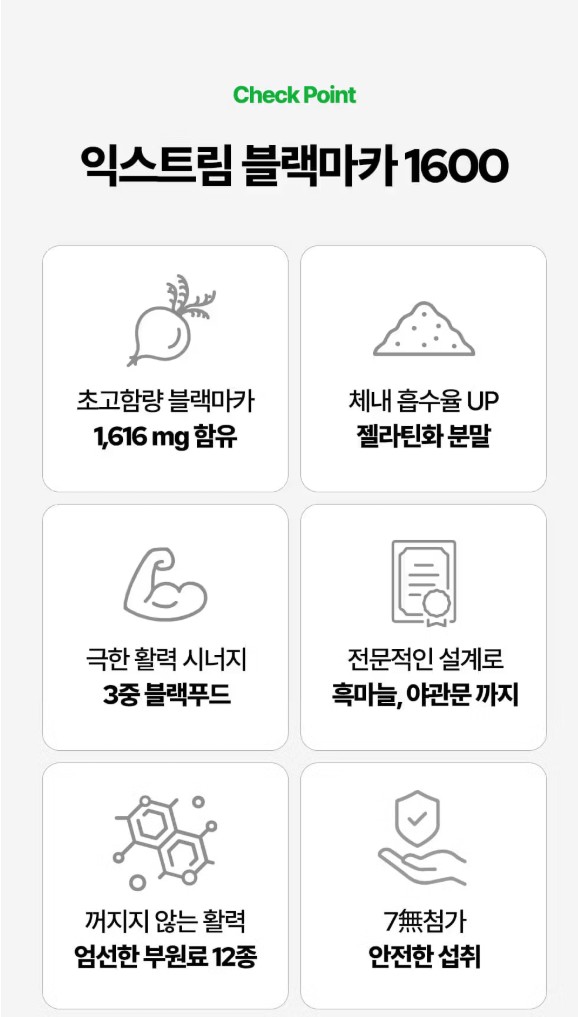 Check Point

익스트림 블랙마카 1600

초고함량 블랙마카
1,616 mg 함유

체내 흡수율 UP
젤라틴화 분말

극한 활력 시너지
3중 블랙푸드

전문적인 설계로
흑마늘, 야관문 까지

꺼지지 않는 활력
엄선한 부원료 12종

7無첨가
안전한 섭취