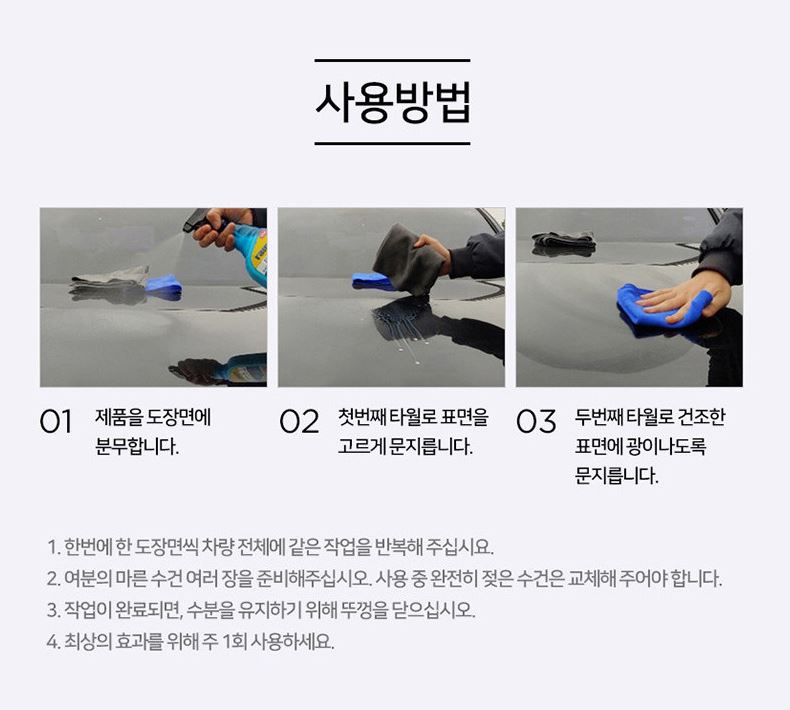 사용방법

01 제품을 도장면에 분무합니다.

02 첫번째 타월로 표면을 고르게 문지릅니다.

03 두번째 타월로 건조한 표면에 광이나도록 문지릅니다.

1. 한번에 한 도장면씩 차량 전체에 같은 작업을 반복해 주십시요.
2. 여분의 마른 수건 여러 장을 준비해주십시오. 사용 중 완전히 젖은 수건은 교체해 주어야 합니다.
3. 작업이 완료되면, 수분을 유지하기 위해 뚜껑을 닫으십시오.
4. 최상의 효과를 위해 주 1회 사용하세요.