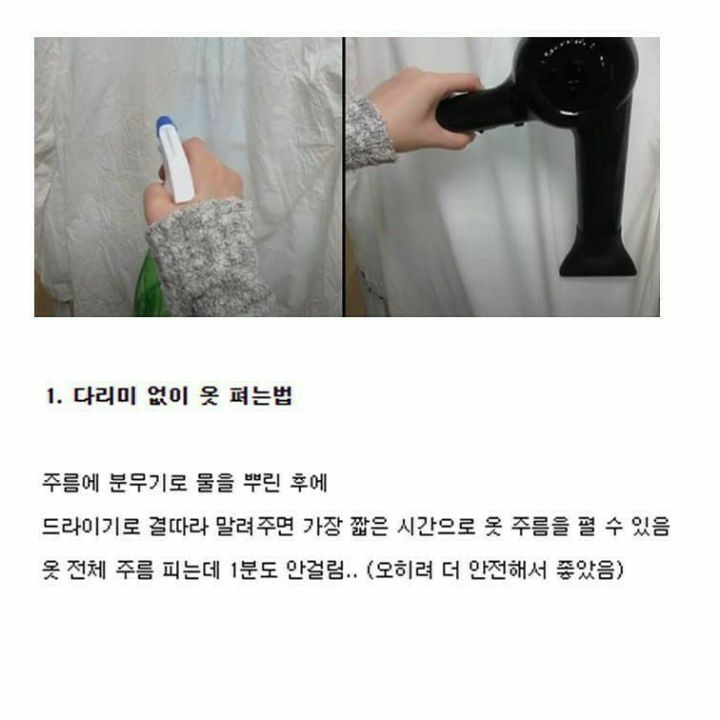 1. 다리미 없이 옷 펴는법

주름에 분무기로 물을 뿌린 후에
드라이기로 결따라 말려주면 가장 짧은 시간으로 옷 주름을 펼 수 있음
옷 전체 주름 피는데 1분도 안걸림.. (오히려 더 안전해서 좋았음)