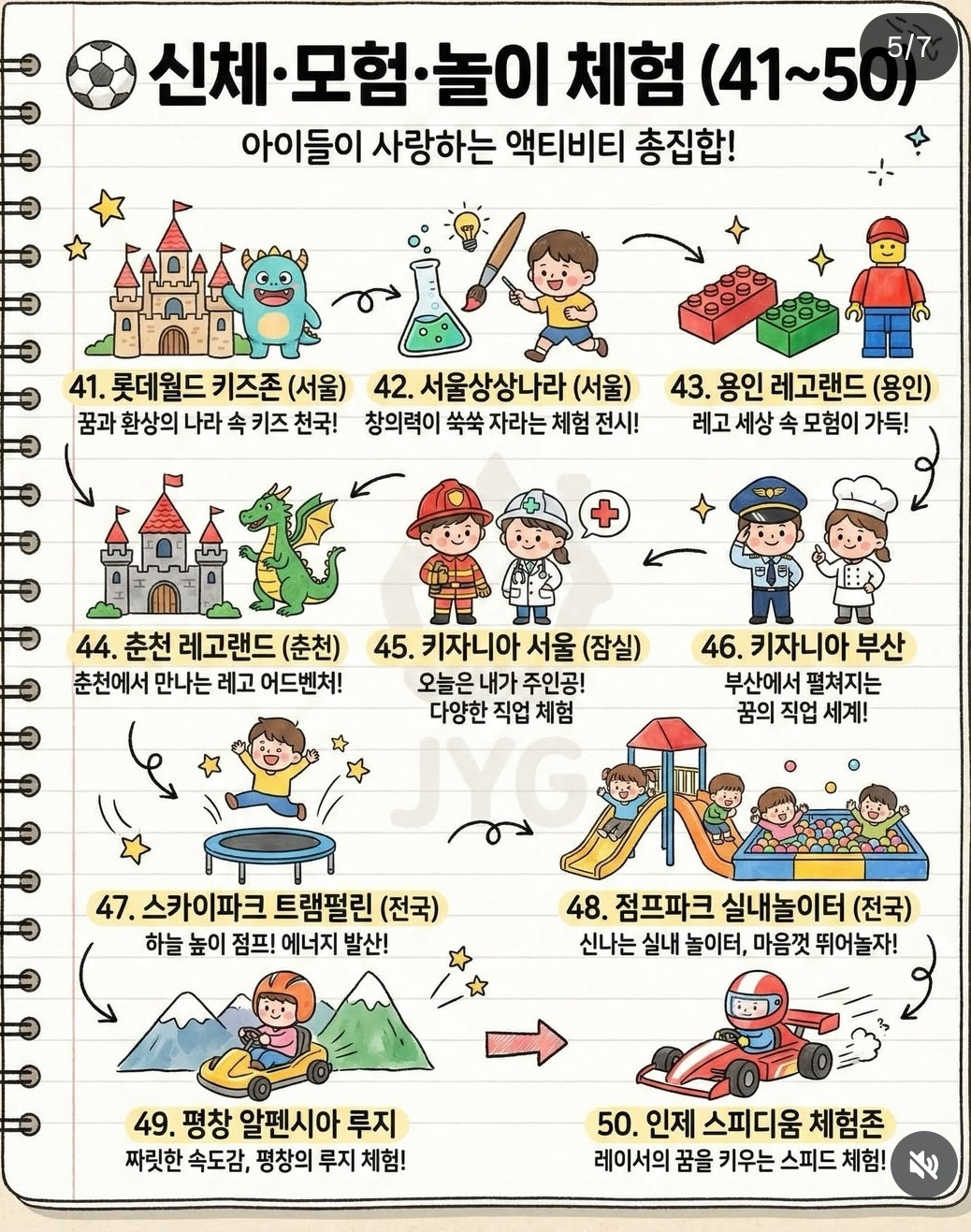 5/7

신체·모험·놀이 체험 (41~50)

아이들이 사랑하는 액티비티 총집합!

41. 롯데월드 키즈존 (서울)
꿈과 환상의 나라 속 키즈 천국!

42. 서울상상나라 (서울)
창의력이 쑥쑥 자라는 체험 전시!

43. 용인 레고랜드 (용인)
레고 세상 속 모험이 가득!

44. 춘천 레고랜드 (춘천)
춘천에서 만나는 레고 어드벤처!

45. 키자니아 서울 (잠실)
오늘은 내가 주인공! 다양한 직업 체험

46. 키자니아 부산
부산에서 펼쳐지는 꿈의 직업 세계!

JYG

47. 스카이파크 트램펄린 (전국)
하늘 높이 점프! 에너지 발산!

48. 점프파크 실내놀이터 (전국)
신나는 실내 놀이터, 마음껏 뛰어놀자!

49. 평창 알펜시아 루지
짜릿한 속도감, 평창의 루지 체험!

50. 인제 스피디움 체험존
레이서의 꿈을 키우는 스피드 체험!