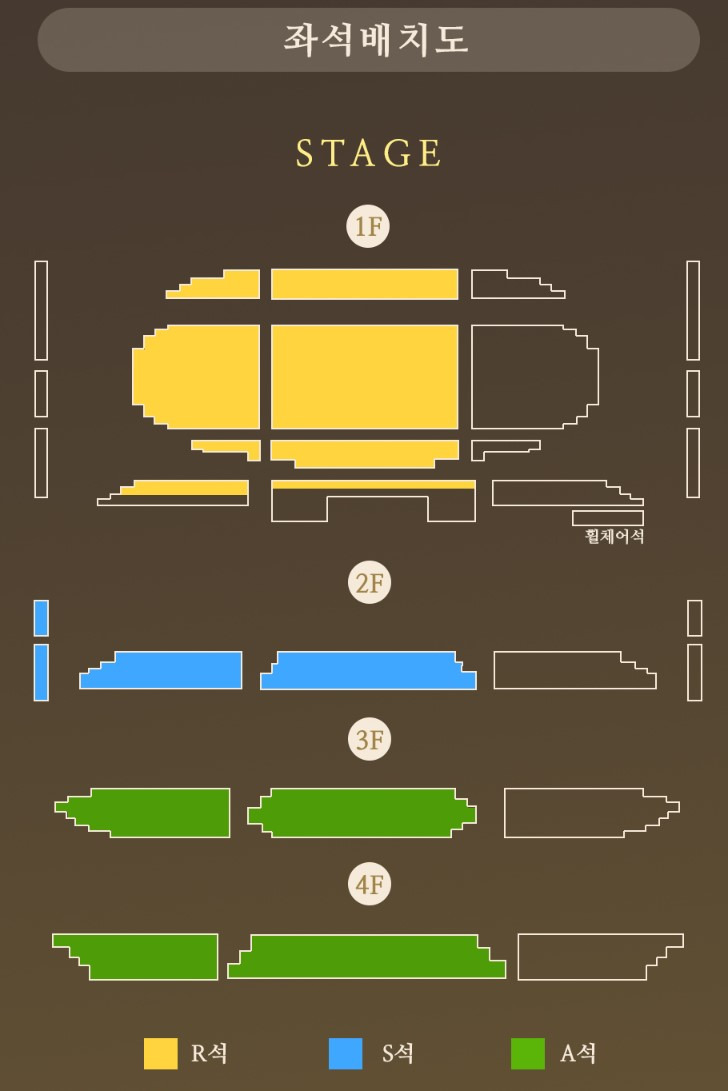 좌석배치도

STAGE

1F

휠체어석

2F

3F

4F

R석 S석 A석