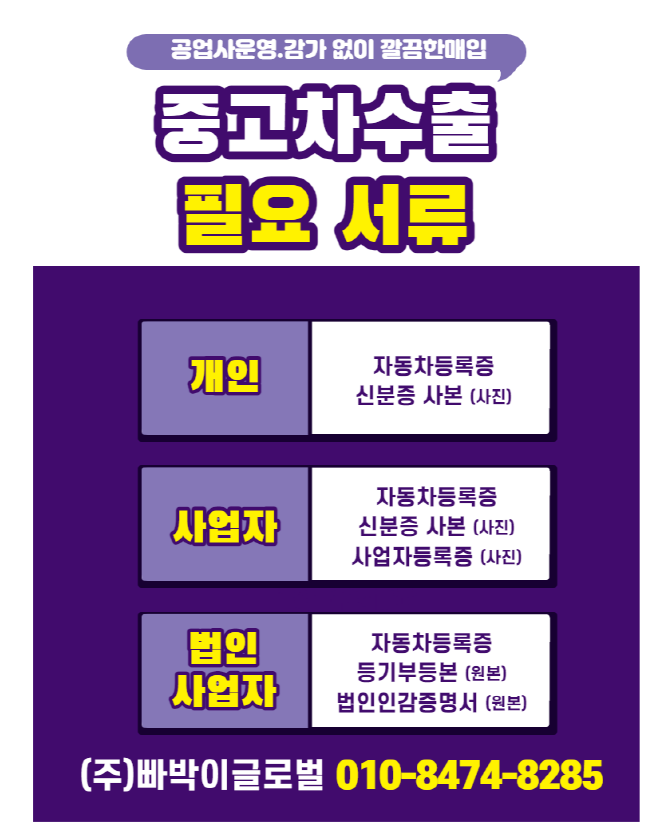 공업사운영.감가 없이 깔끔한매입

중고차수출

필요 서류

개인

자동차등록증
신분증 사본 (사진)

사업자

자동차등록증
신분증 사본 (사진)
사업자등록증 (사진)

법인
사업자

자동차등록증
등기부등본 (원본)
법인인감증명서 (원본)

(주)빠박이글로벌 010-8474-8285