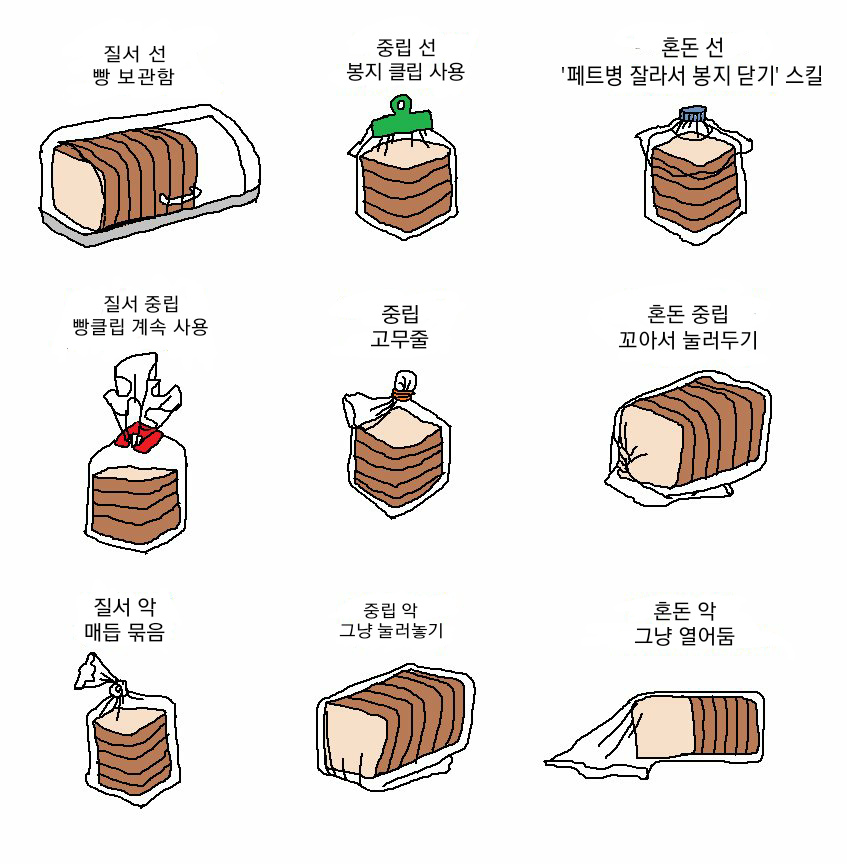 질서 선
빵 보관함

중립 선
봉지 클립 사용

혼돈 선
'페트병 잘라서 봉지 닫기' 스킬

질서 중립
빵클립 계속 사용

중립
고무줄

혼돈 중립
꼬아서 눌러두기

질서 악
매듭 묶음

중립 악
그냥 눌러놓기

혼돈 악
그냥 열어둠