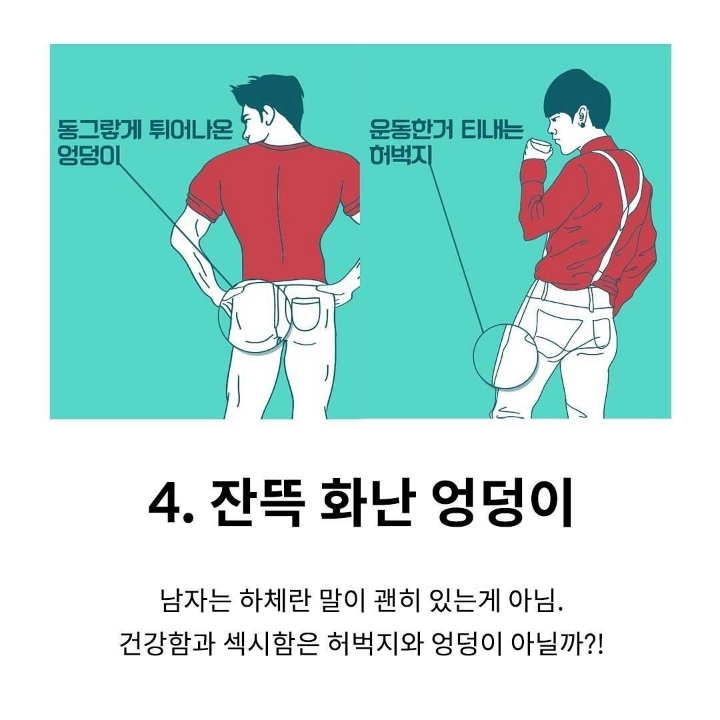 동그랗게 튀어나온 엉덩이

운동한거 티내는 허벅지

4. 잔뜩 화난 엉덩이

남자는 하체란 말이 괜히 있는게 아님.
건강함과 섹시함은 허벅지와 엉덩이 아닐까?!