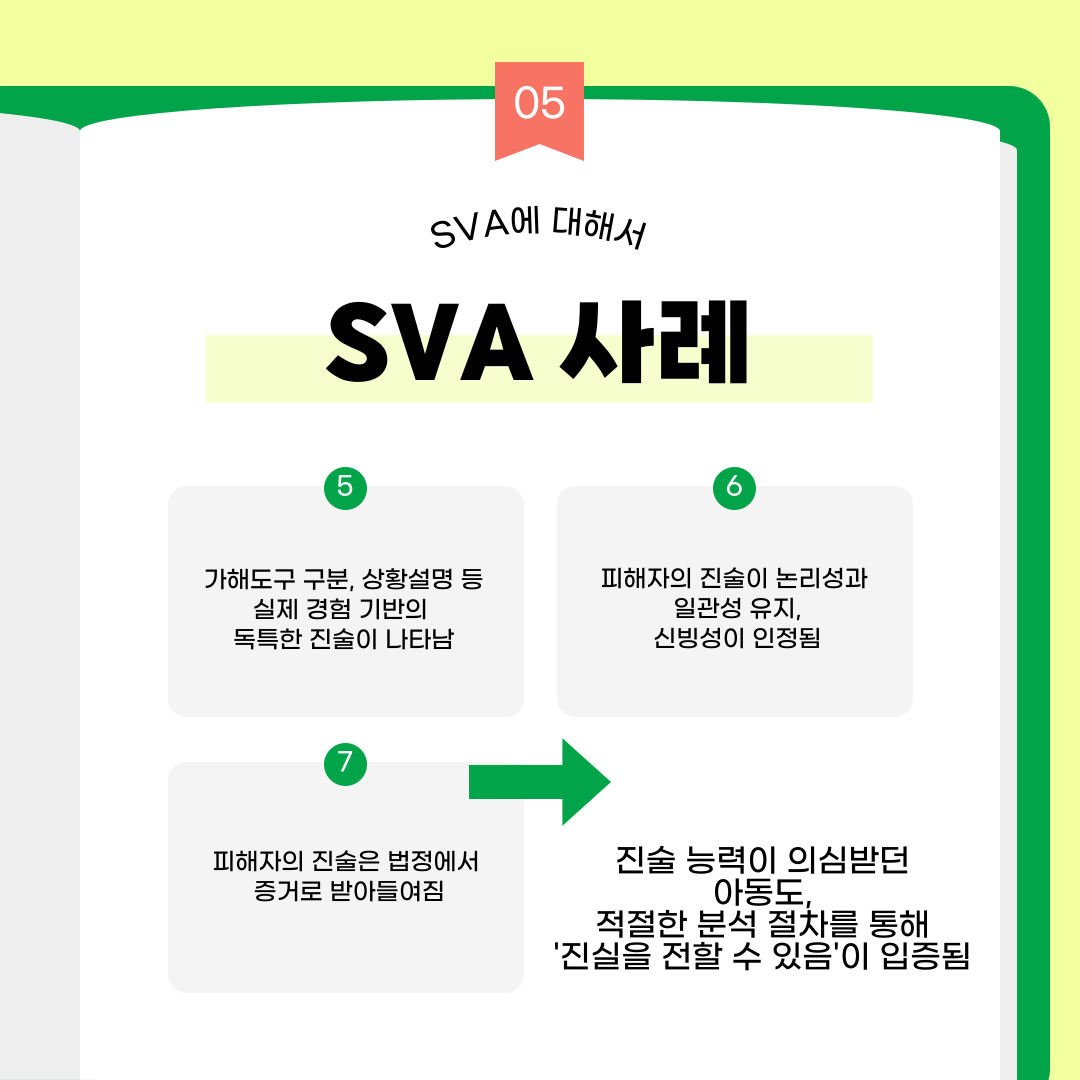 05

SVA에 대해서

SVA 사례

5

가해도구 구분, 상황설명 등
실제 경험 기반의
독특한 진술이 나타남

6

피해자의 진술이 논리성과
일관성 유지,
신빙성이 인정됨

7

피해자의 진술은 법정에서
증거로 받아들여짐

진술 능력이 의심받던
아동도,
적절한 분석 절차를 통해
'진실을 전할 수 있음'이 입증됨