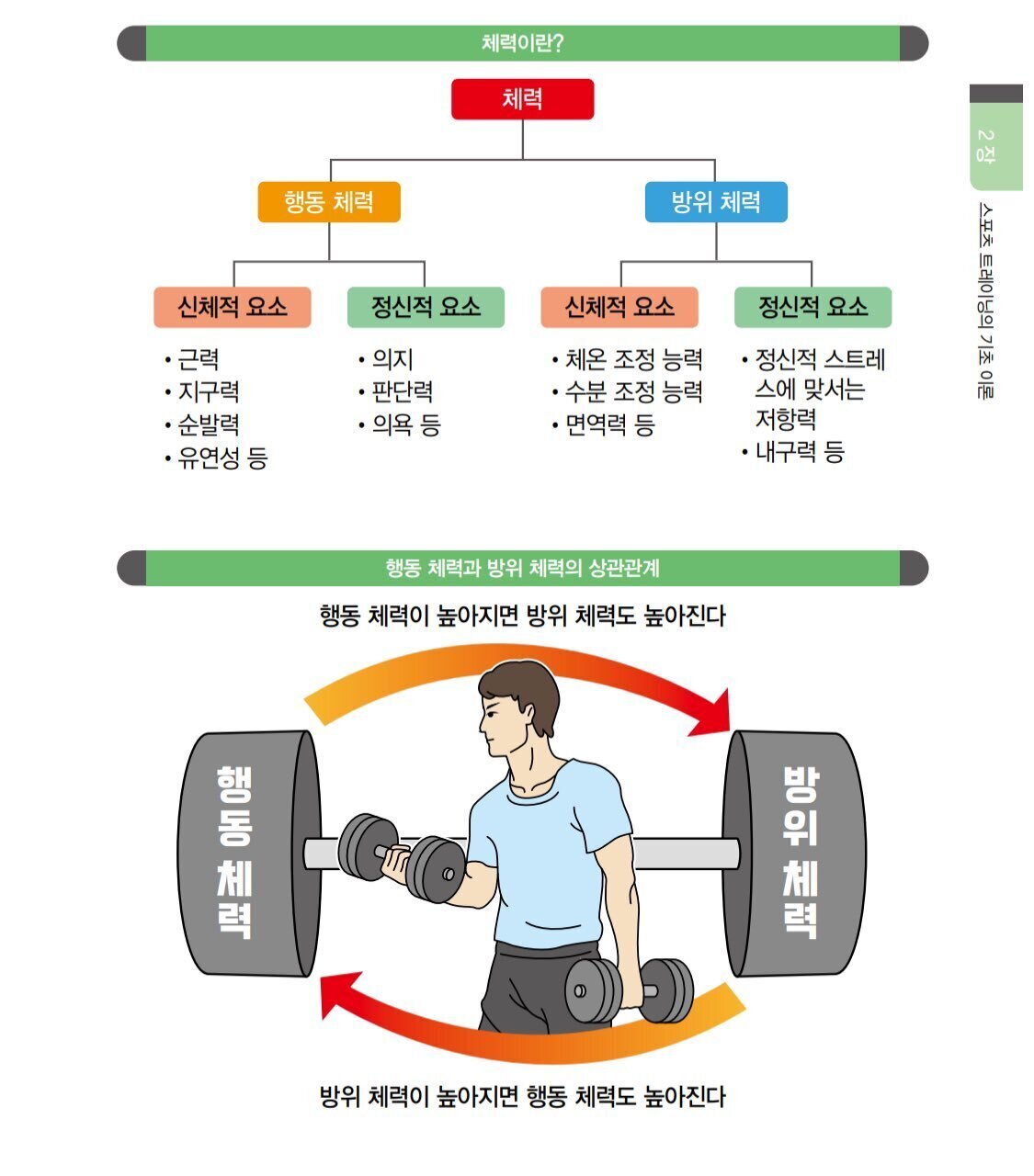 체력이란?

체력

행동 체력

방위 체력

신체적 요소
• 근력
• 지구력
• 순발력
• 유연성 등

정신적 요소
• 의지
• 판단력
• 의욕 등

신체적 요소
• 체온 조정 능력
• 수분 조정 능력
• 면역력 등

정신적 요소
• 정신적 스트레스에 맞서는 저항력
• 내구력 등

2장

스포츠 트레이닝의 기초 이론

행동 체력과 방위 체력의 상관관계

행동 체력이 높아지면 방위 체력도 높아진다

행동 체력

방위 체력

방위 체력이 높아지면 행동 체력도 높아진다